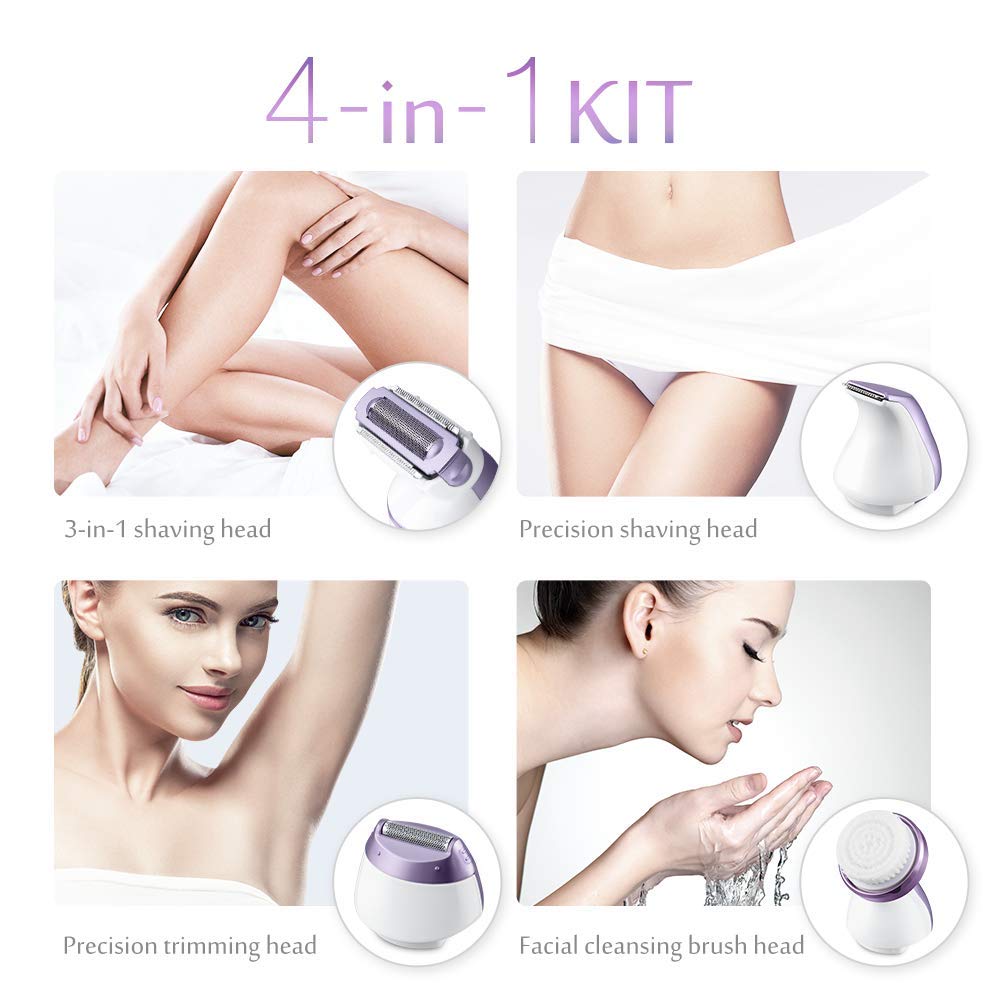 4-in-1 KIT

3-in-1 shaving head

Precision shaving head

Precision trimming head

Facial cleansing brush head