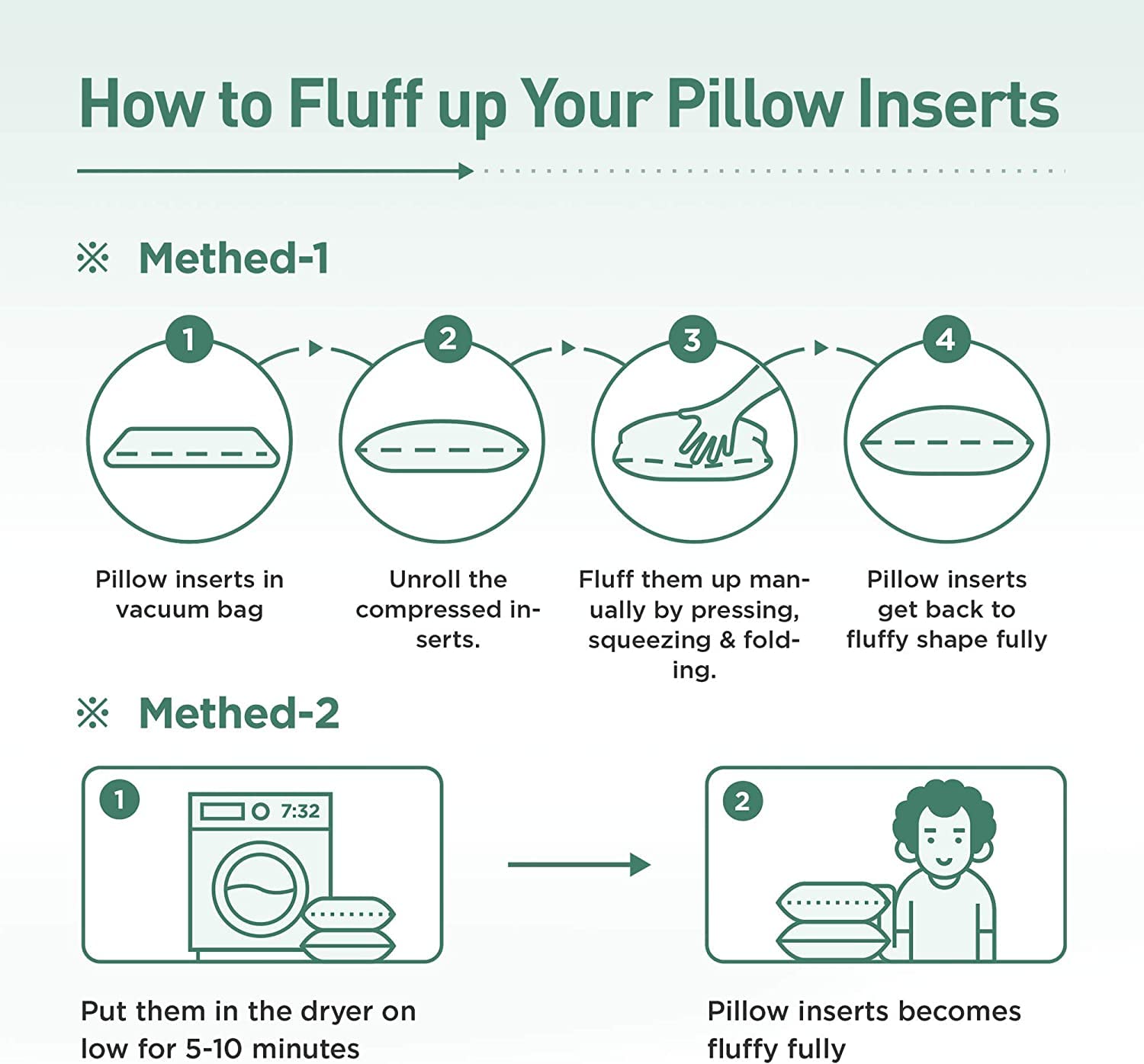 How to Fluff up Your Pillow Inserts

※ Methed-1

1

2

3

4

Pillow inserts in vacuum bag

Unroll the compressed inserts.

Fluff them up manually by pressing, squeezing & folding.

Pillow inserts get back to fluffy shape fully

※ Methed-2

1

7:32

2

Put them in the dryer on low for 5-10 minutes

Pillow inserts becomes fluffy fully