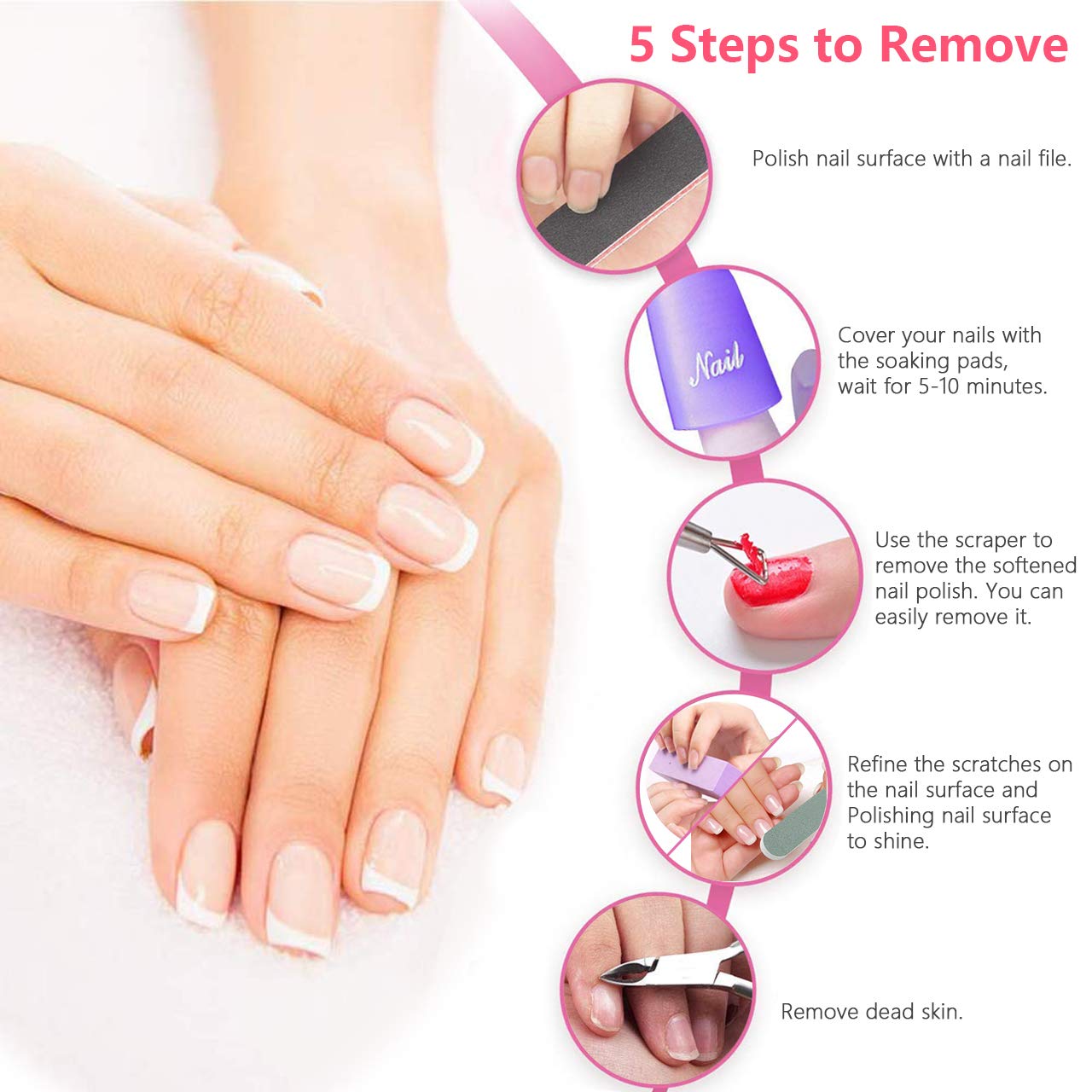 5 Steps to Remove

Polish nail surface with a nail file.

Nail

Cover your nails with the soaking pads, wait for 5-10 minutes.

Use the scraper to remove the softened nail polish. You can easily remove it.

Refine the scratches on the nail surface and Polishing nail surface to shine.

Remove dead skin.