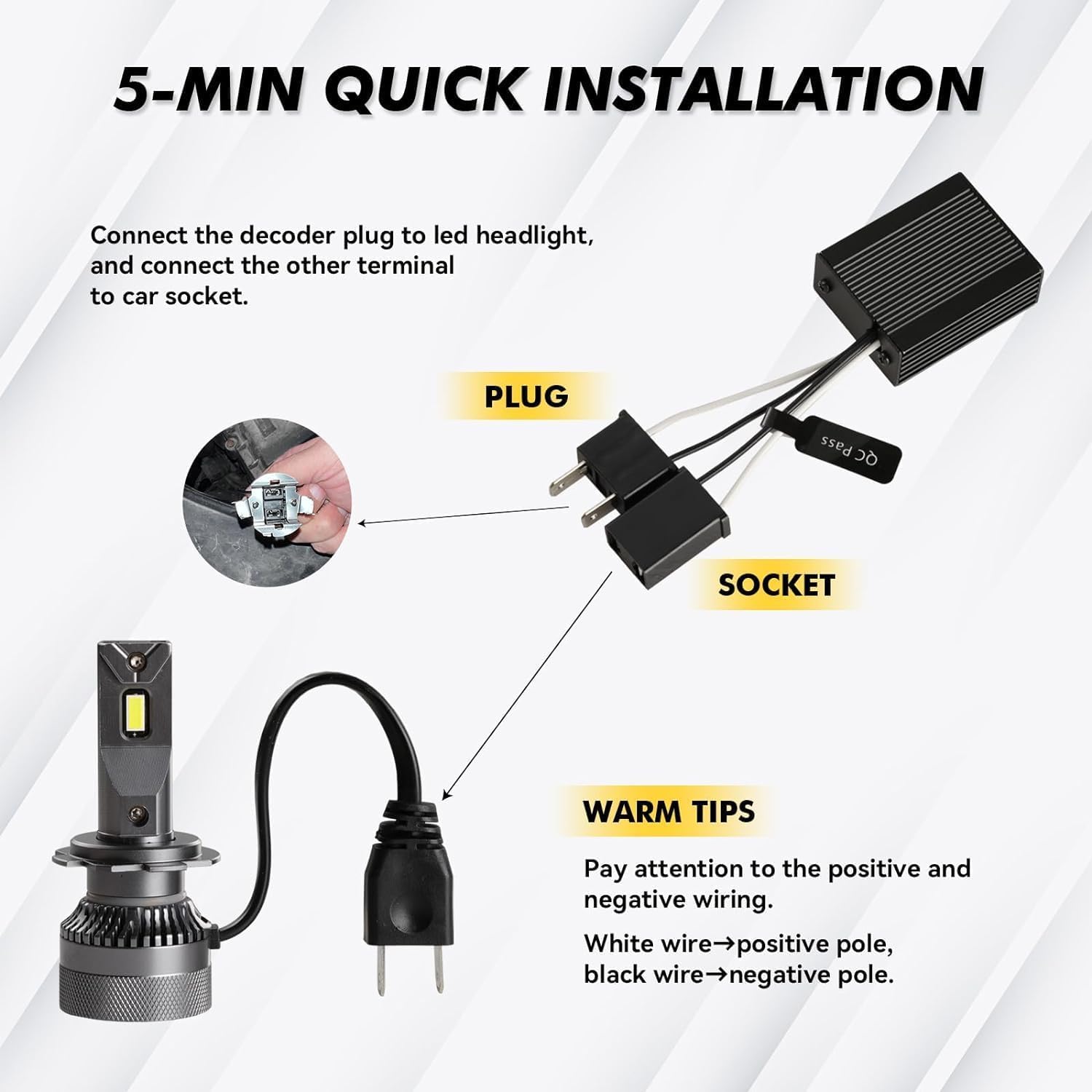 5-MIN QUICK INSTALLATION

Connect the decoder plug to led headlight, and connect the other terminal to car socket.

PLUG

QC Pass

SOCKET

WARM TIPS

Pay attention to the positive and negative wiring.

White wire→positive pole, black wire→negative pole.