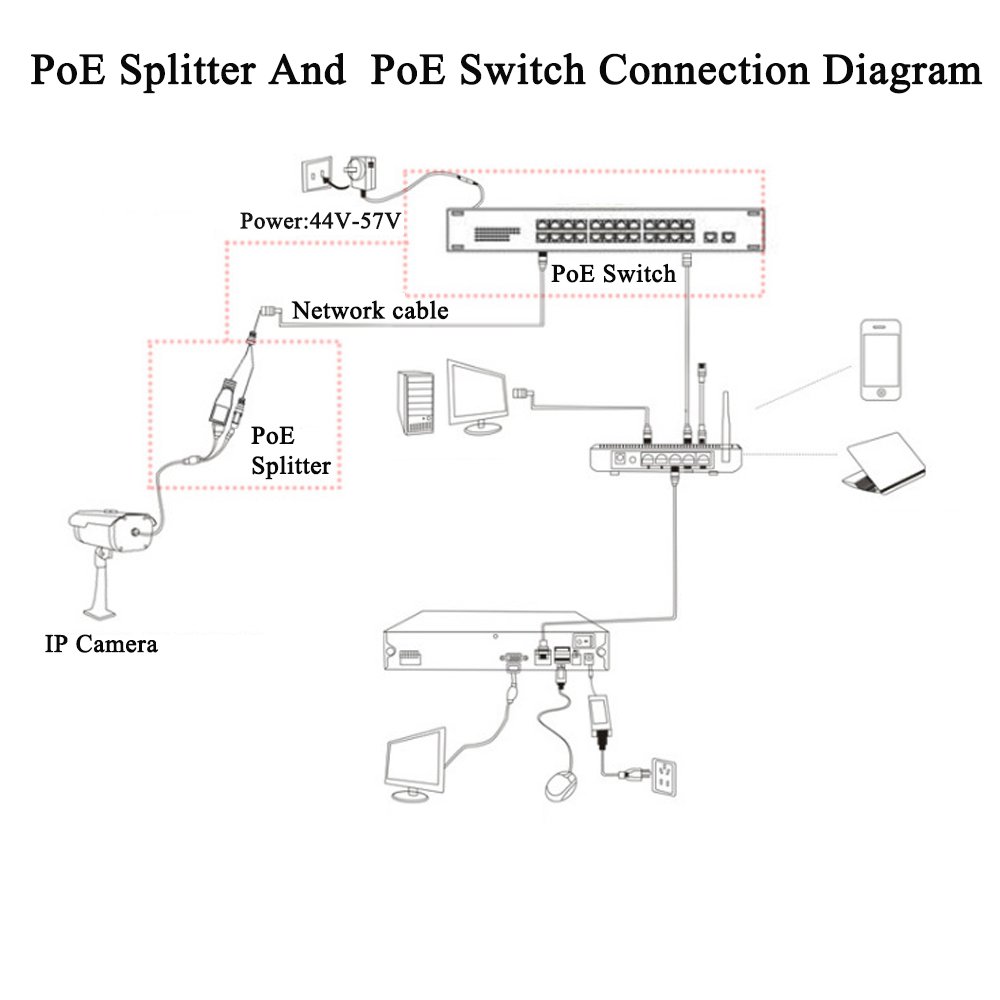 PoE Splitter And PoE Switch Connection Diagram

Power:44V-57V

PoE Switch

Network cable

PoE
Splitter

IP Camera