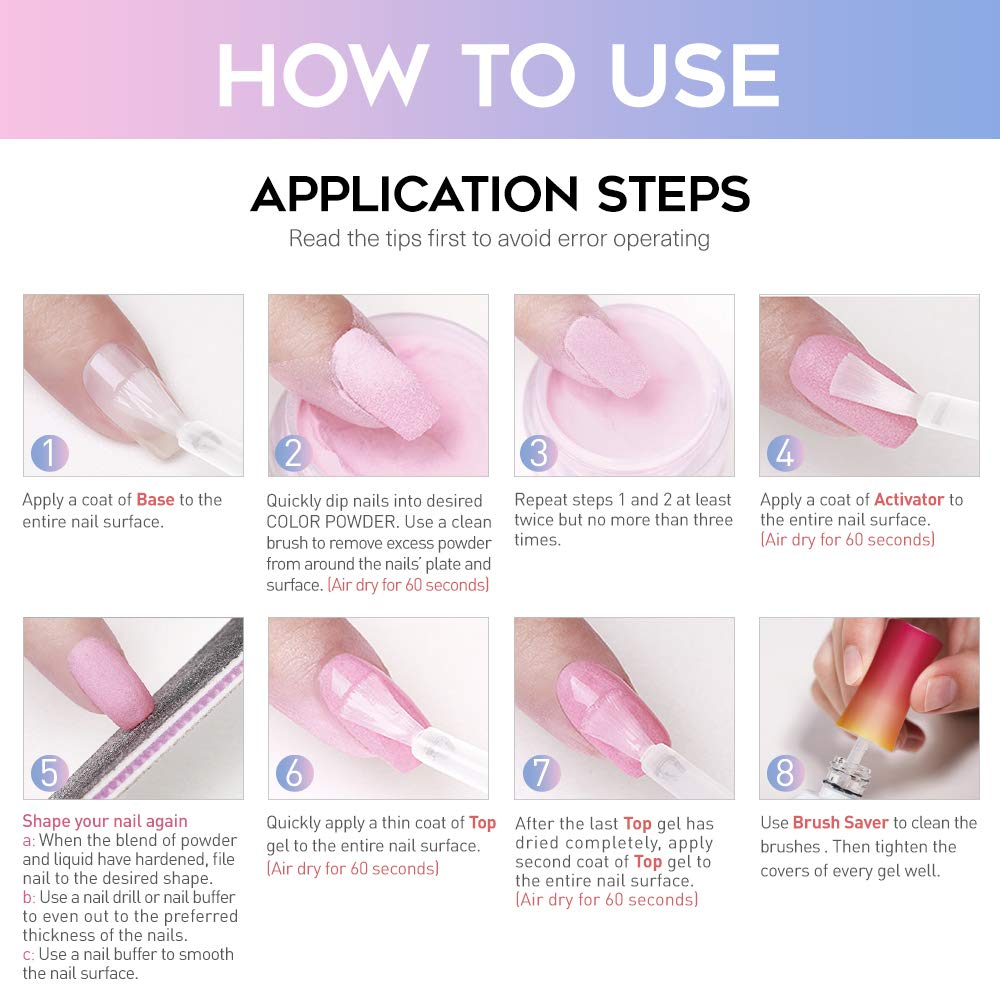 HOW TO USE

APPLICATION STEPS

Read the tips first to avoid error operating

1

Apply a coat of Base to the entire nail surface.

2

Quickly dip nails into desired COLOR POWDER. Use a clean brush to remove excess powder from around the nails' plate and surface. (Air dry for 60 seconds)

3

Repeat steps 1 and 2 at least twice but no more than three times.

4

Apply a coat of Activator to the entire nail surface. (Air dry for 60 seconds)

5

Shape your nail again
a: When the blend of powder and liquid have hardened, file nail to the desired shape.
b: Use a nail drill or nail buffer to even out to the preferred thickness of the nails.
c: Use a nail buffer to smooth the nail surface.

6

Quickly apply a thin coat of Top gel to the entire nail surface. (Air dry for 60 seconds)

7

After the last Top gel has dried completely, apply second coat of Top gel to the entire nail surface. (Air dry for 60 seconds)

8

Use Brush Saver to clean the brushes . Then tighten the covers of every gel well.