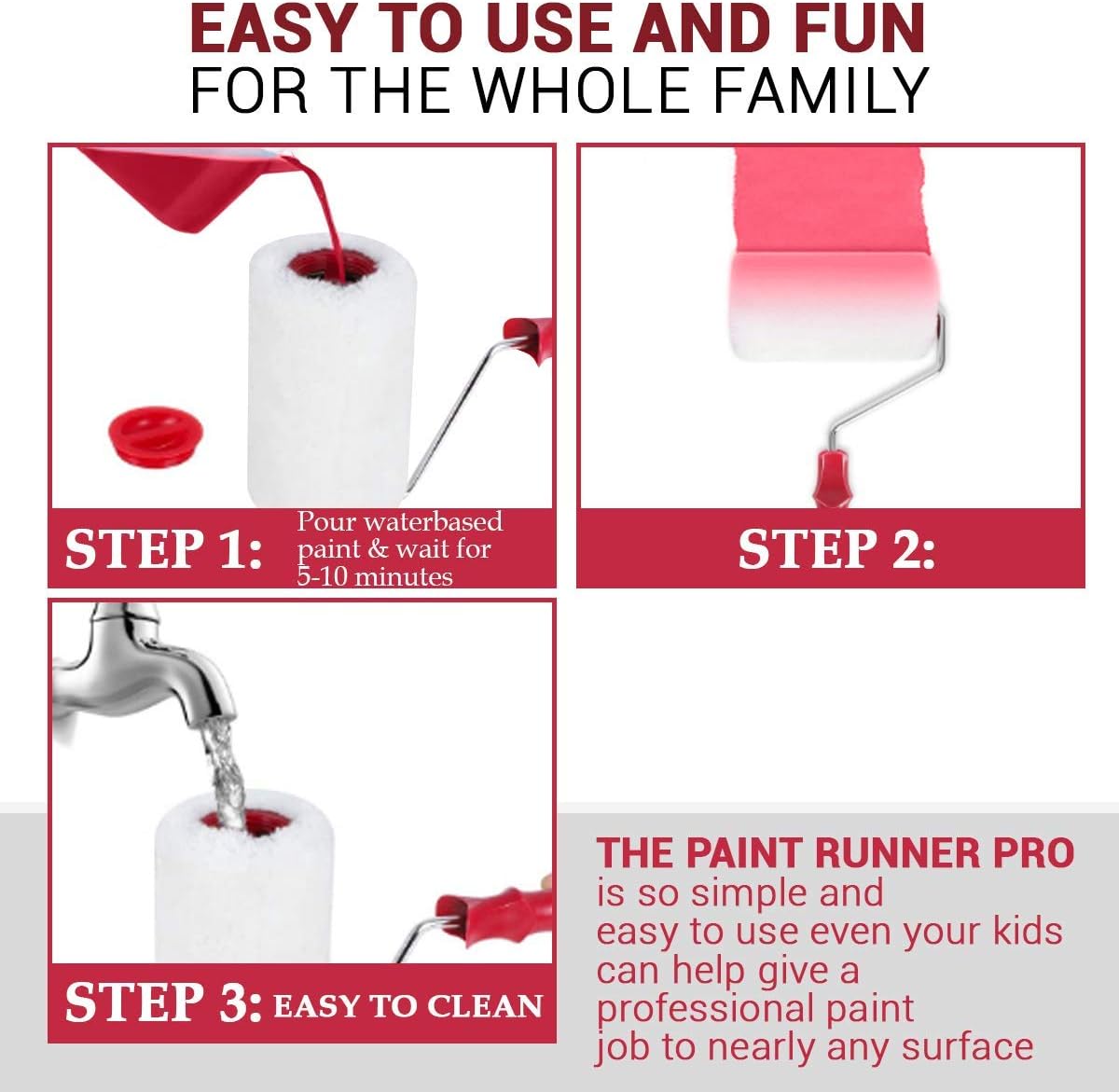 EASY TO USE AND FUN
FOR THE WHOLE FAMILY

STEP 1: Pour waterbased paint & wait for 5-10 minutes

STEP 2:

STEP 3: EASY TO CLEAN

THE PAINT RUNNER PRO
is so simple and easy to use even your kids can help give a professional paint job to nearly any surface