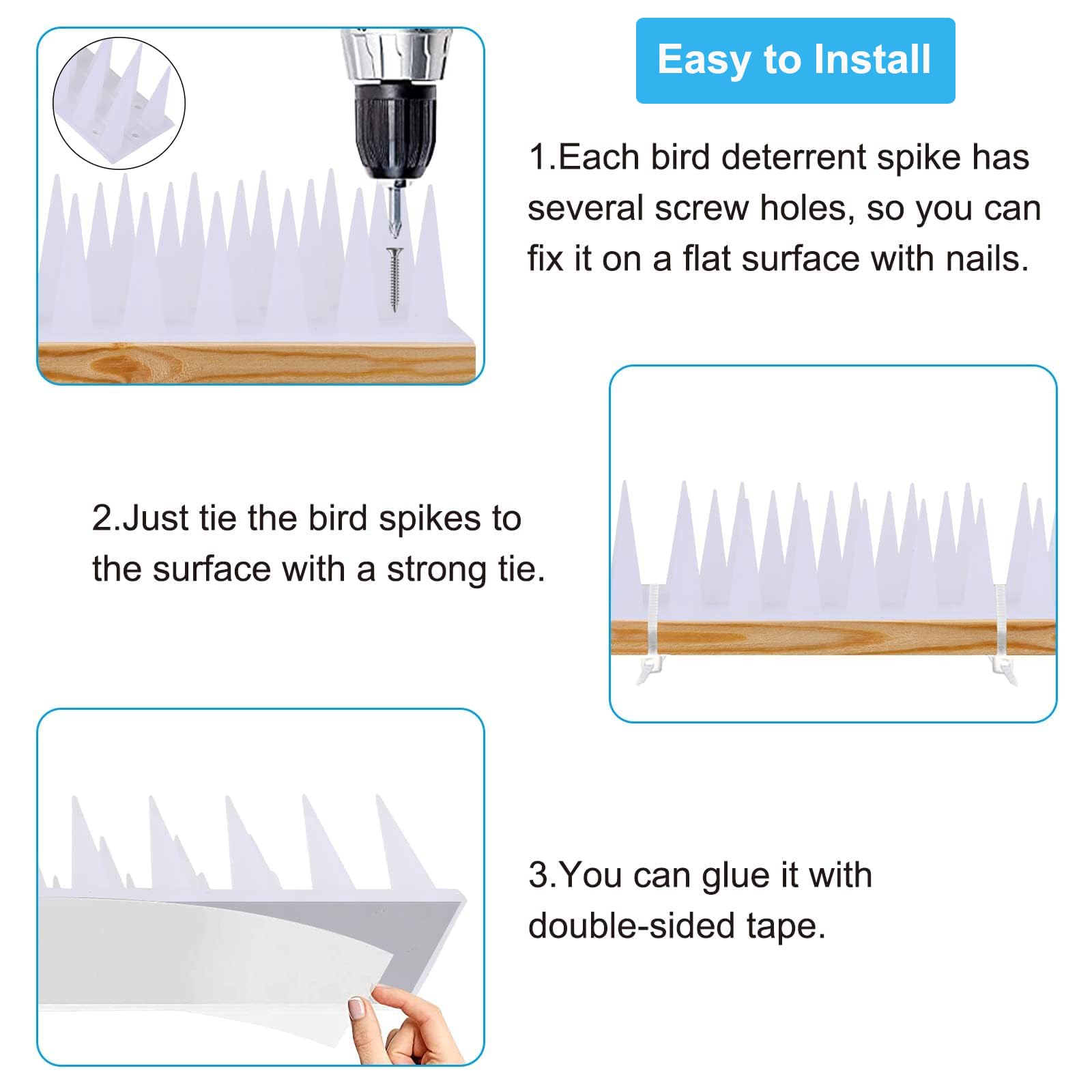 Easy to Install

1.Each bird deterrent spike has several screw holes, so you can fix it on a flat surface with nails.

2.Just tie the bird spikes to the surface with a strong tie.

3.You can glue it with double-sided tape.