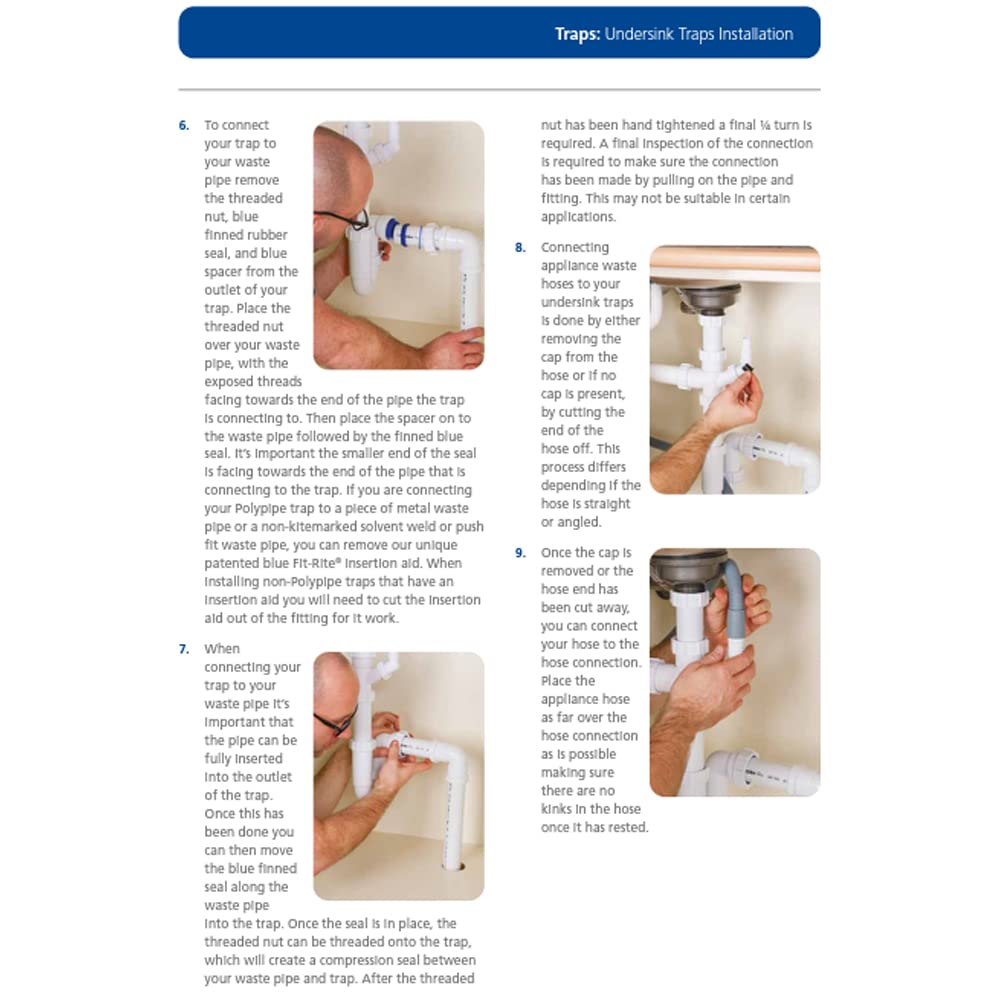 Traps: Undersink Traps Installation

6. To connect your trap to your waste pipe remove the threaded nut, blue finned rubber seal, and blue spacer from the outlet of your trap. Place the threaded nut over your waste pipe, with the exposed threads facing towards the end of the pipe the trap is connecting to. Then place the spacer on to the waste pipe followed by the finned blue seal. It's important the smaller end of the seal is facing towards the end of the pipe that is connecting to the trap. If you are connecting your Polypipe trap to a piece of metal waste pipe or a non-kitemarked solvent weld or push fit waste pipe, you can remove our unique patented blue Fit-Rite® insertion aid. When installing non-Polypipe traps that have an insertion aid you will need to cut the insertion aid out of the fitting for it work.

7. When connecting your trap to your waste pipe it's important that the pipe can be fully inserted into the outlet of the trap. Once this has been done you can then move the blue finned seal along the waste pipe into the trap. Once the seal is in place, the threaded nut can be threaded onto the trap, which will create a compression seal between your waste pipe and trap. After the threaded nut has been hand tightened a final ¼ turn is required. A final inspection of the connection is required to make sure the connection has been made by pulling on the pipe and fitting. This may not be suitable in certain applications.

8. Connecting appliance waste hoses to your undersink traps is done by either removing the cap from the hose or if no cap is present, by cutting the end of the hose off. This process differs depending if the hose is straight or angled.

9. Once the cap is removed or the hose end has been cut away, you can connect your hose to the hose connection. Place the appliance hose as far over the hose connection as is possible making sure there are no kinks in the hose once it has rested.