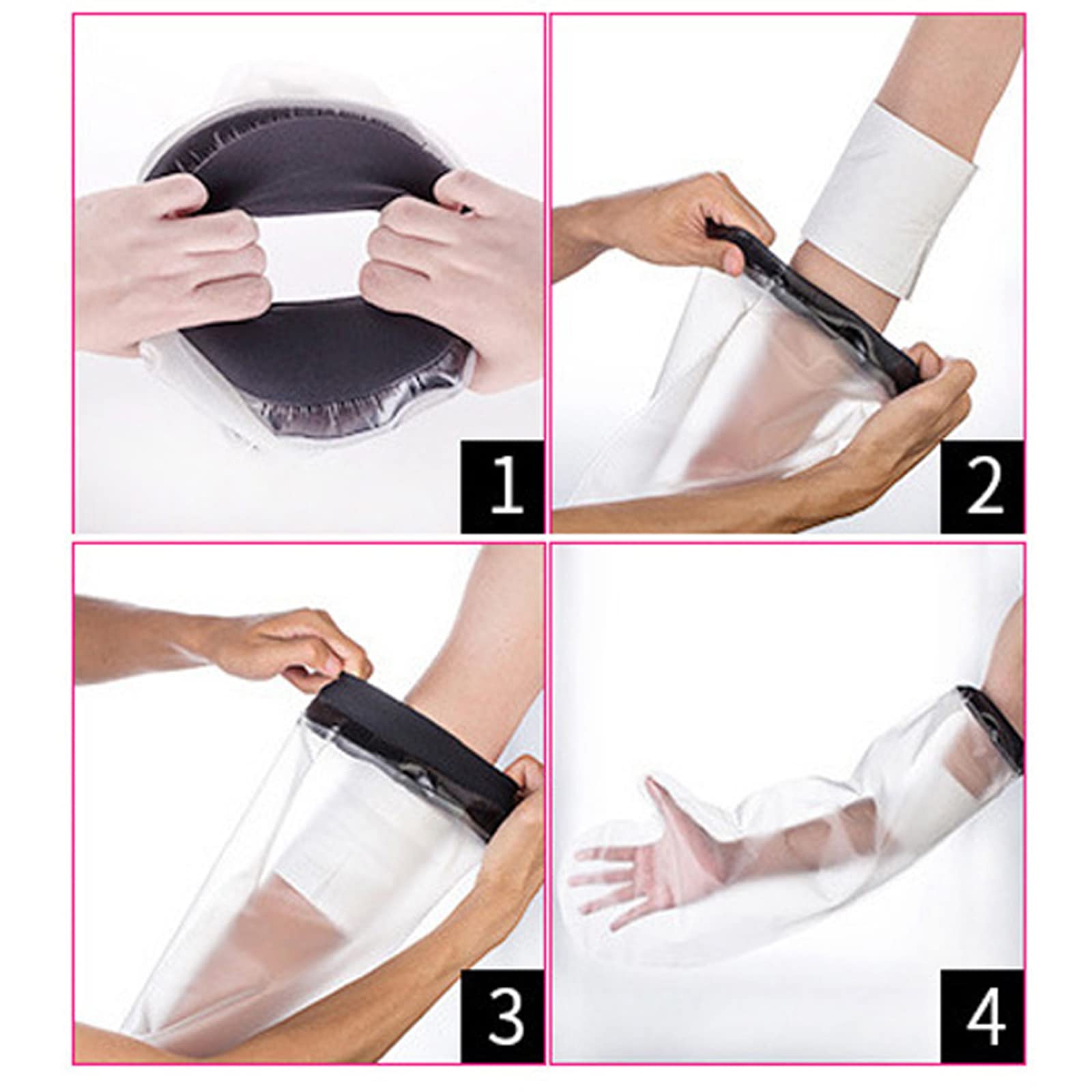 1

2

3

4