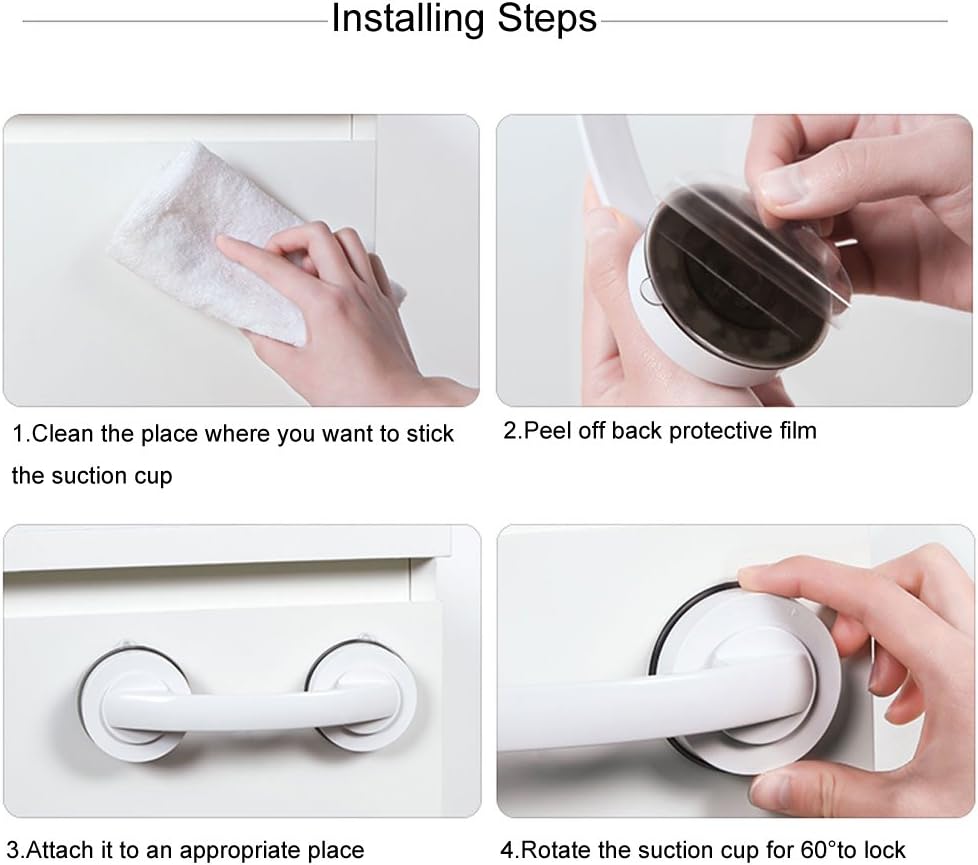 Installing Steps

1.Clean the place where you want to stick the suction cup

2.Peel off back protective film

3.Attach it to an appropriate place

4.Rotate the suction cup for 60°to lock