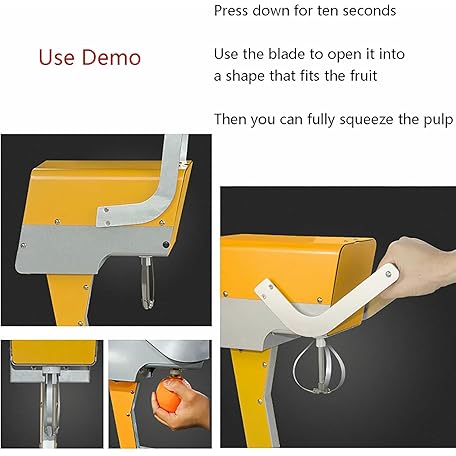 Use Demo

Press down for ten seconds

Use the blade to open it into a shape that fits the fruit

Then you can fully squeeze the pulp