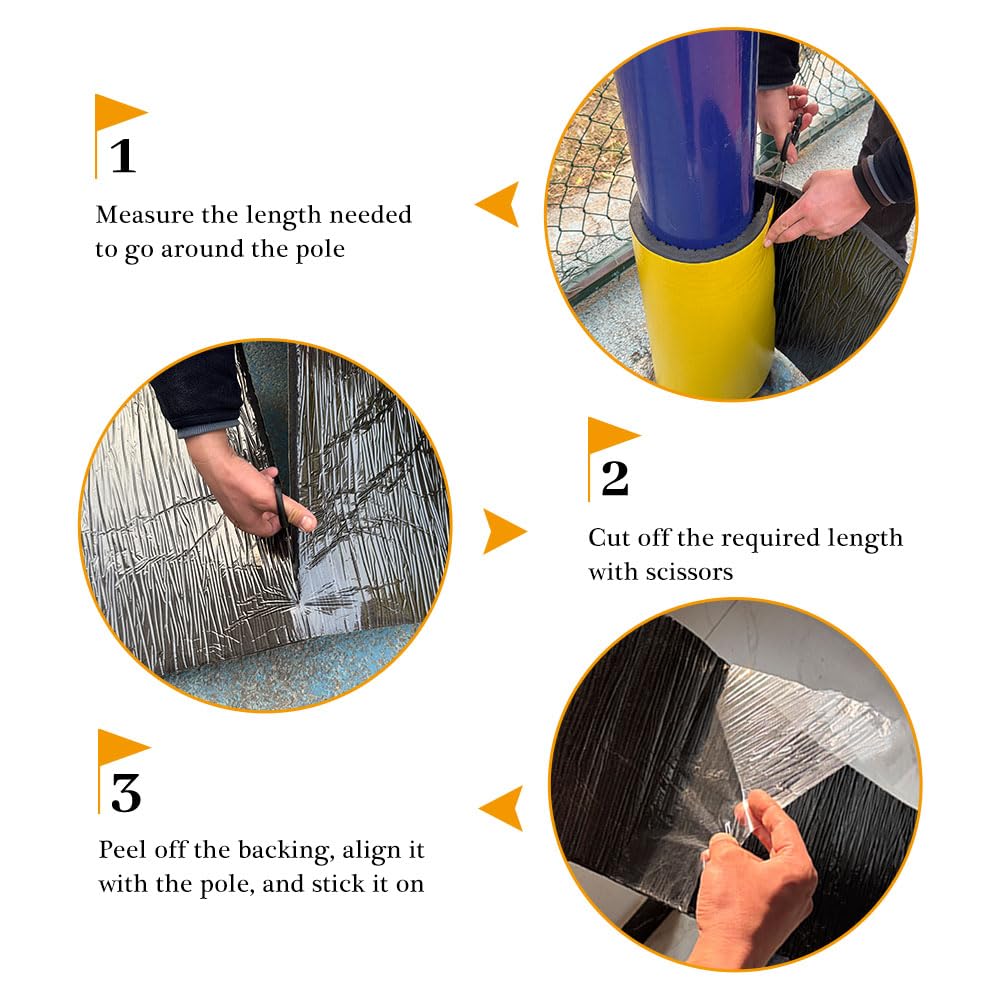 1

Measure the length needed to go around the pole

2

Cut off the required length with scissors

3

Peel off the backing, align it with the pole, and stick it on