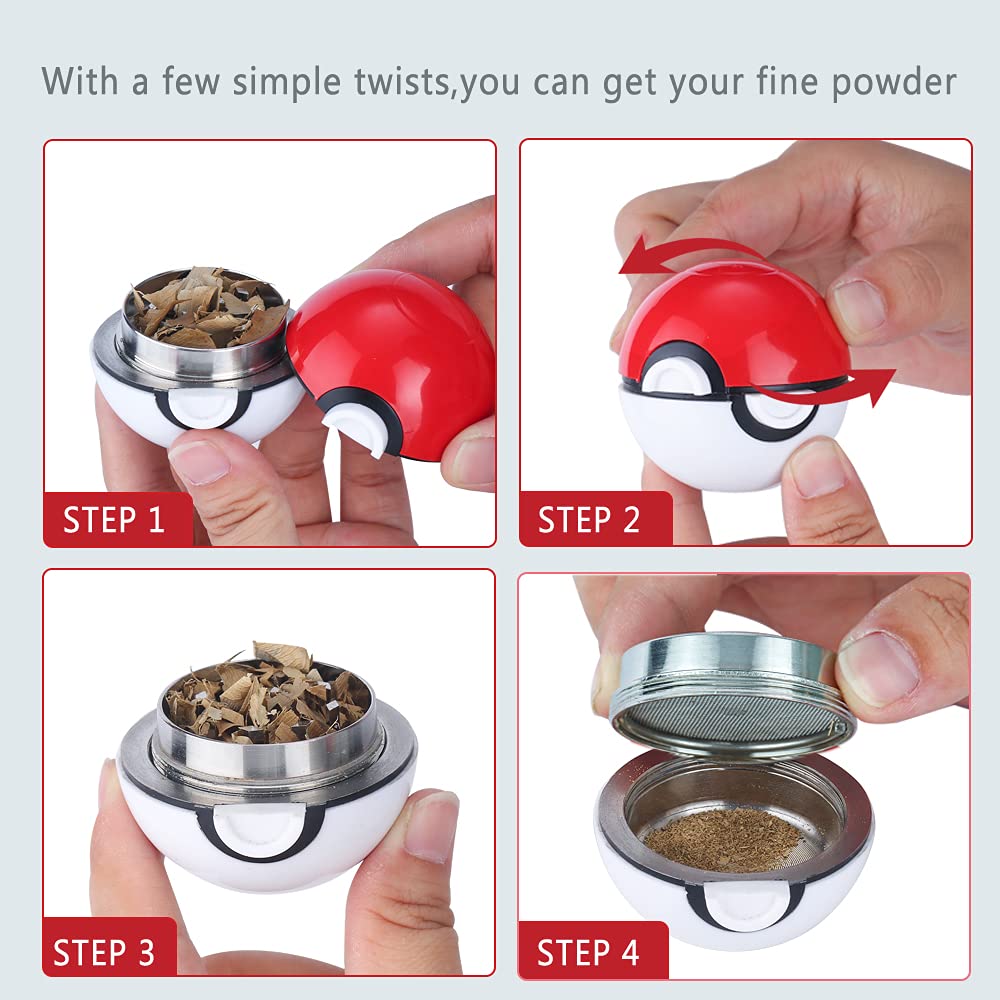 With a few simple twists,you can get your fine powder

STEP 1

STEP 2

STEP 3

STEP 4