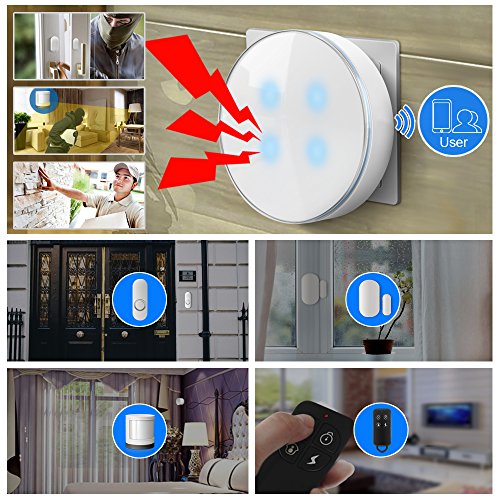 User