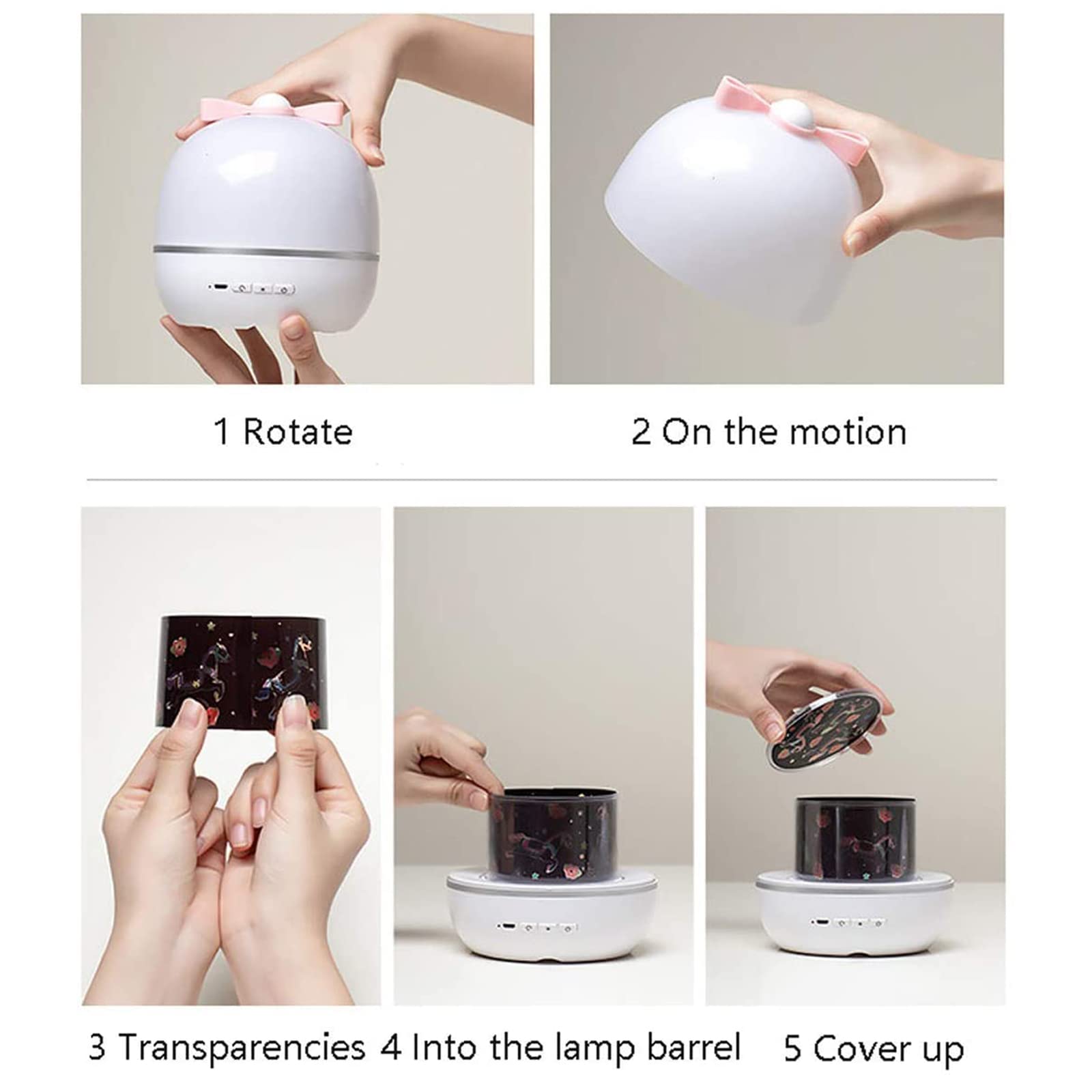 1 Rotate

2 On the motion

3 Transparencies

4 Into the lamp barrel

5 Cover up