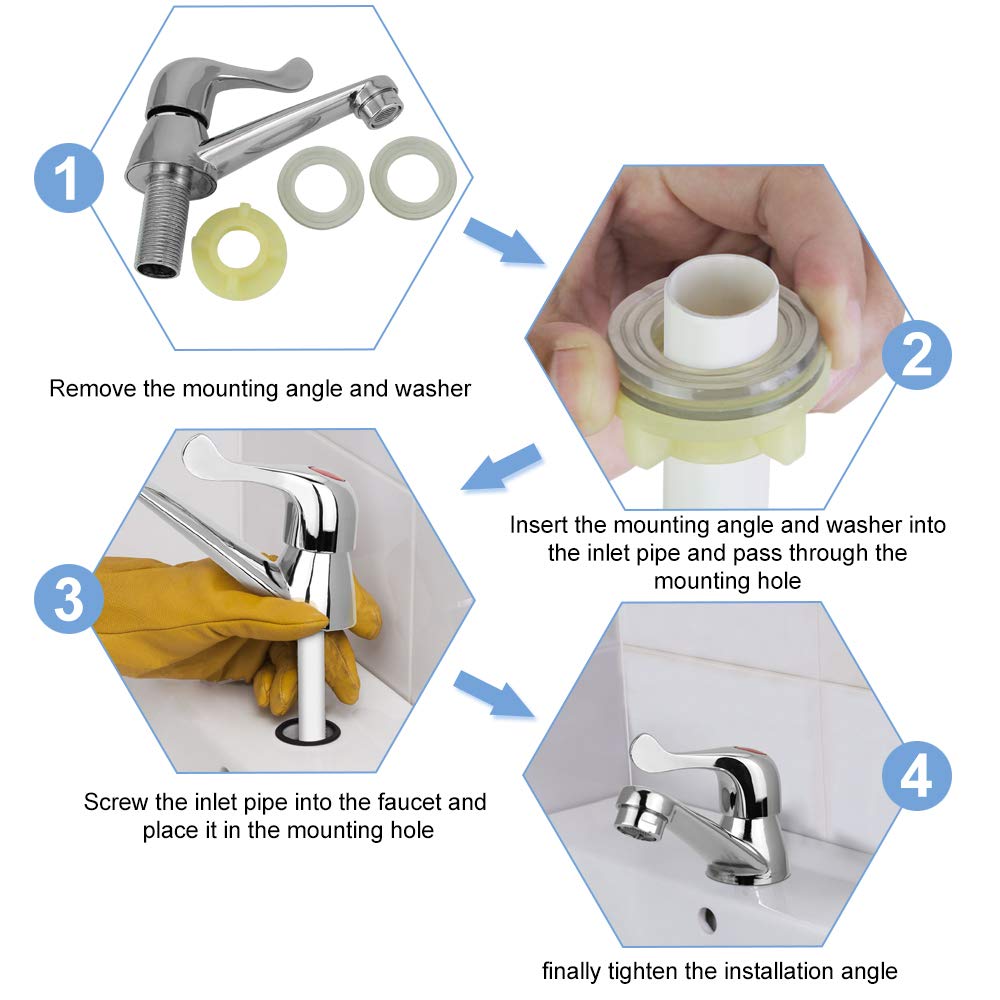 1

Remove the mounting angle and washer

2

Insert the mounting angle and washer into the inlet pipe and pass through the mounting hole

3

Screw the inlet pipe into the faucet and place it in the mounting hole

4

finally tighten the installation angle