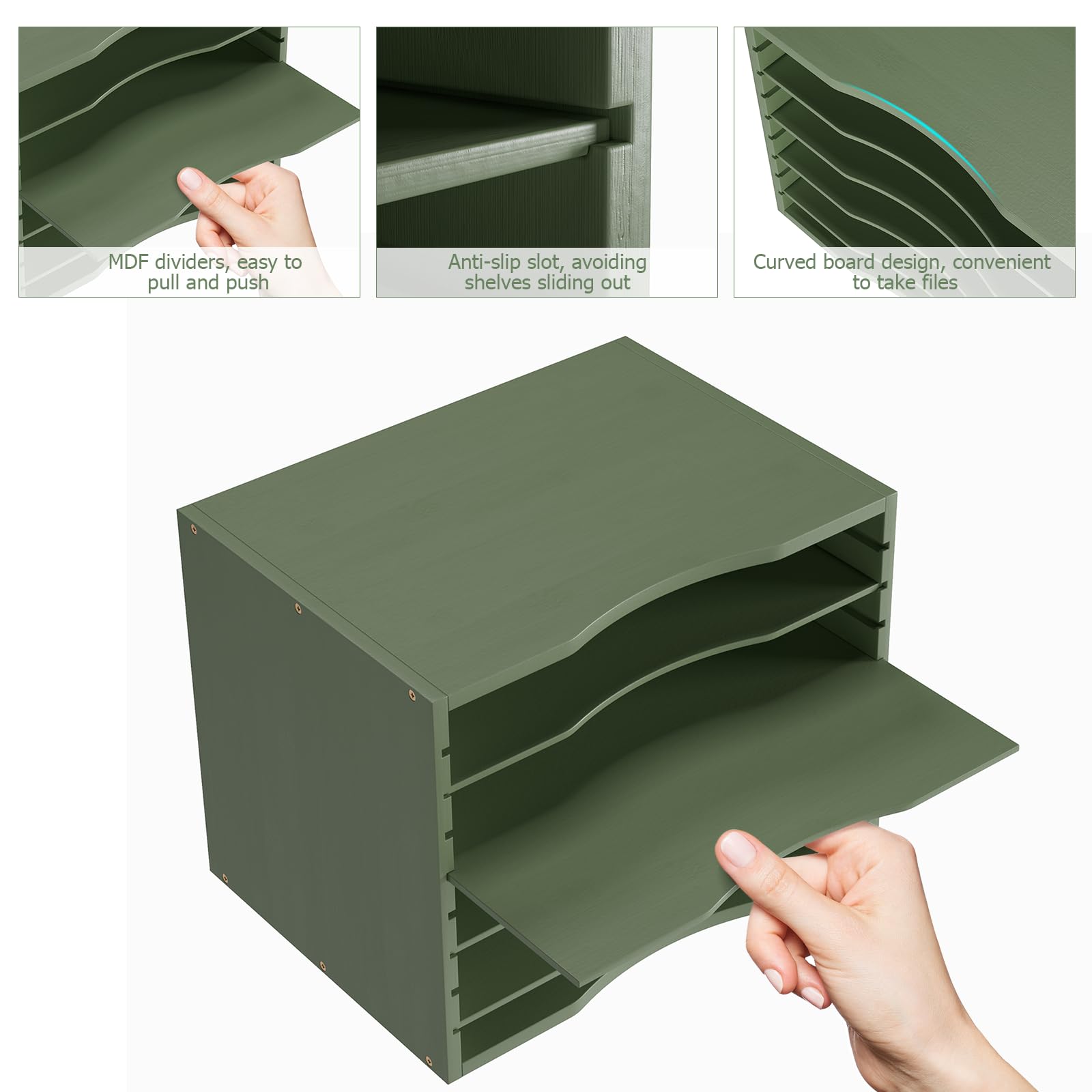 MDF dividers, easy to pull and push

Anti-slip slot, avoiding shelves sliding out

Curved board design, convenient to take files