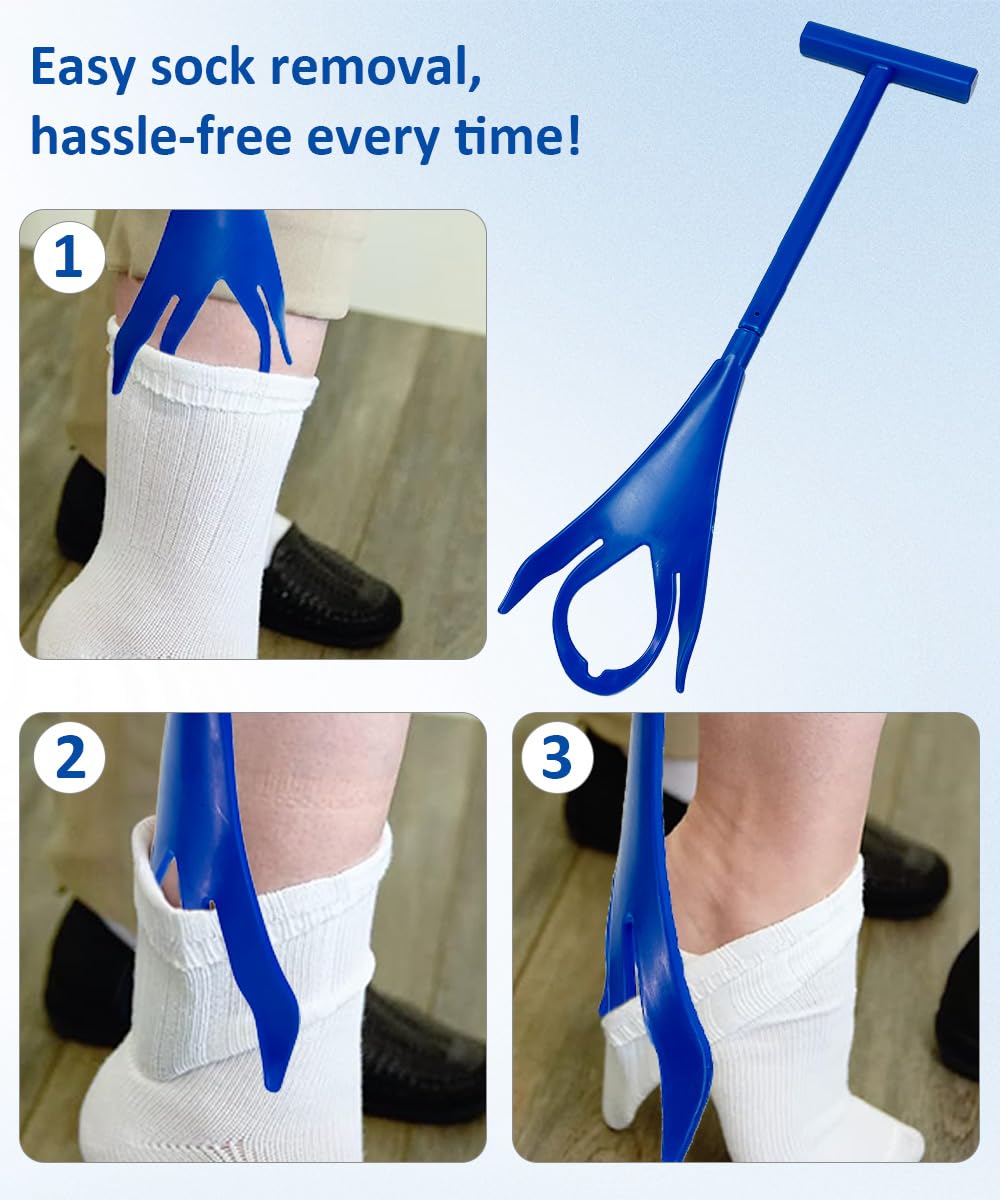 Easy sock removal, hassle-free every time!

1

2

3