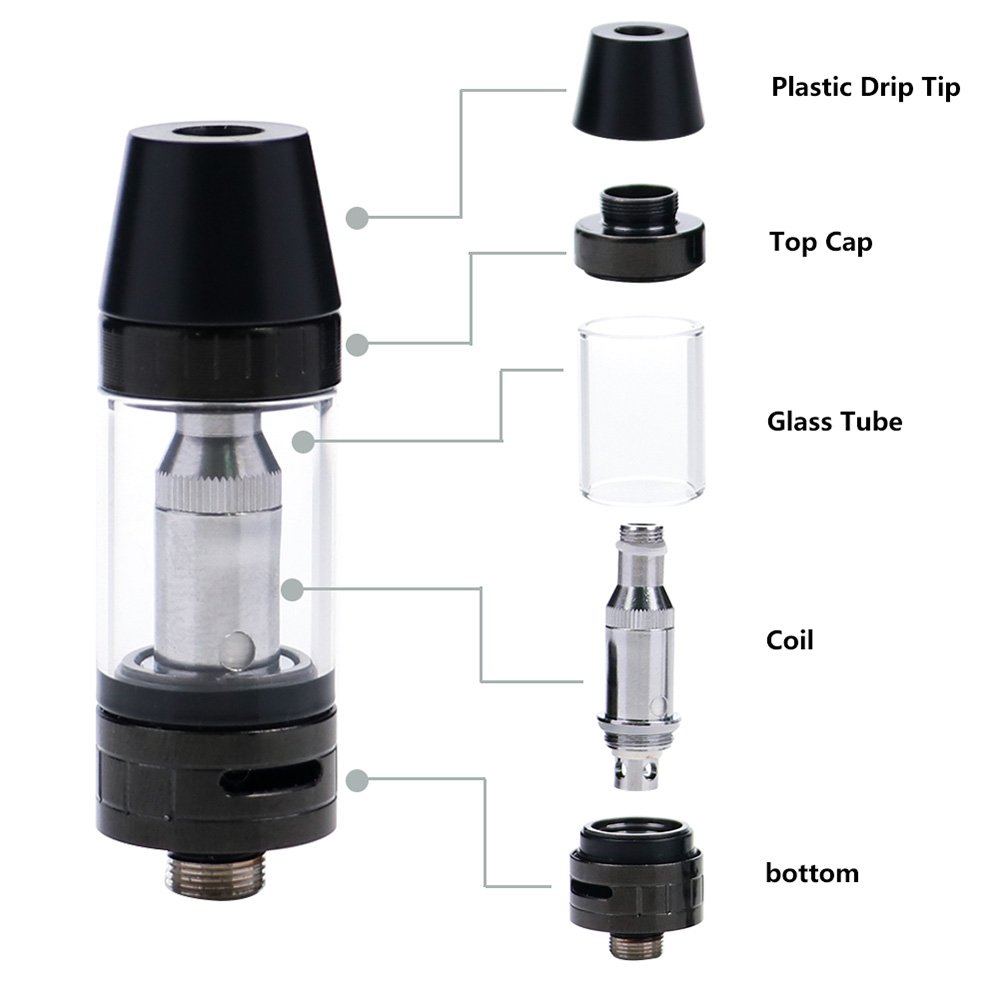 Plastic Drip Tip

Top Cap

Glass Tube

Coil

bottom