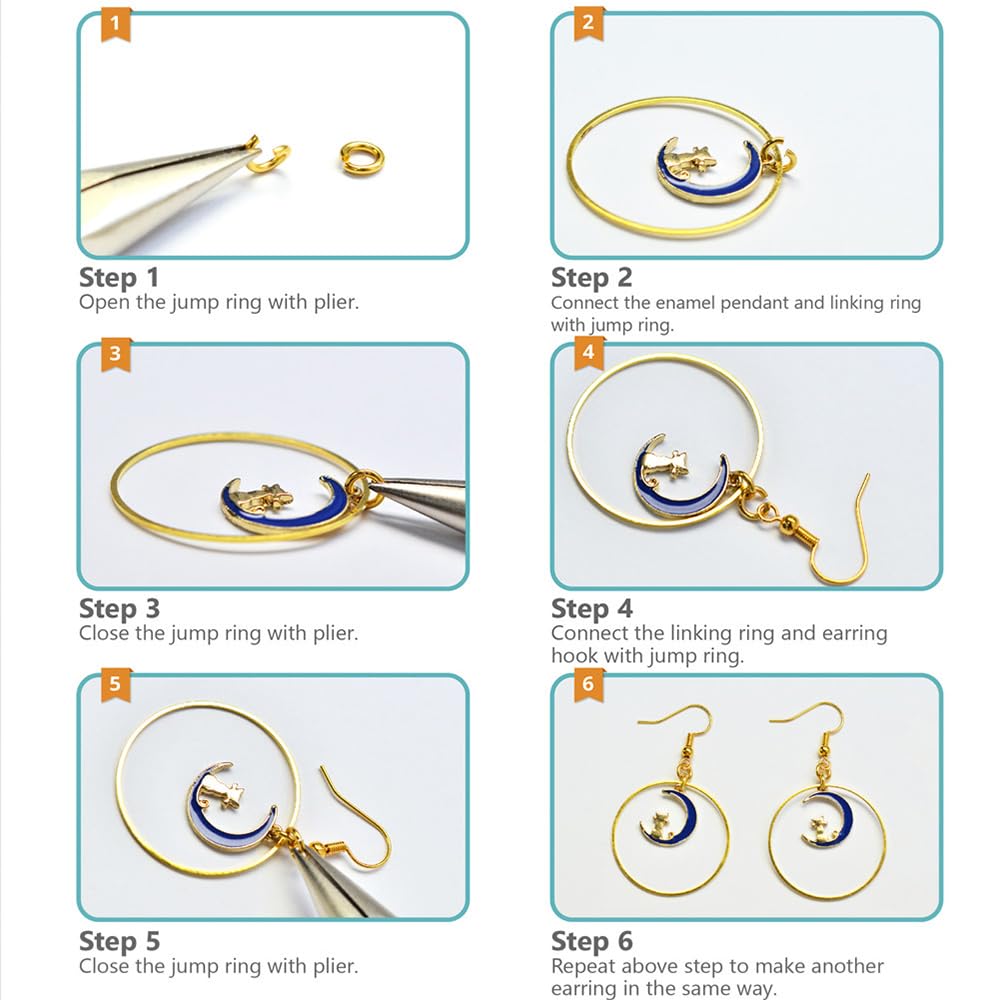 1

Step 1
Open the jump ring with plier.

2

Step 2
Connect the enamel pendant and linking ring with jump ring.

3

Step 3
Close the jump ring with plier.

4

Step 4
Connect the linking ring and earring hook with jump ring.

5

Step 5
Close the jump ring with plier.

6

Step 6
Repeat above step to make another earring in the same way.