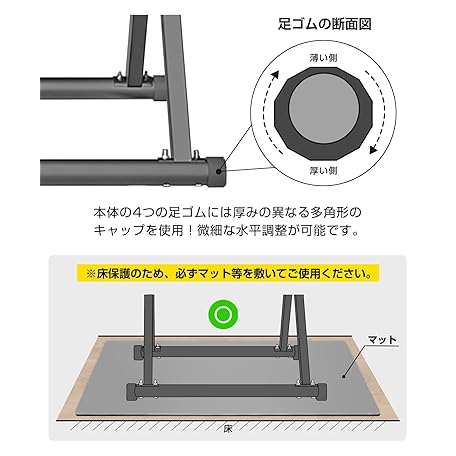 足ゴムの断面図

薄い側

厚い側

本体の4つの足ゴムには厚みの異なる多角形のキャップを使用！微細な水平調整が可能です。

※床保護のため、必ずマット等を敷いてご使用ください。

マット

床