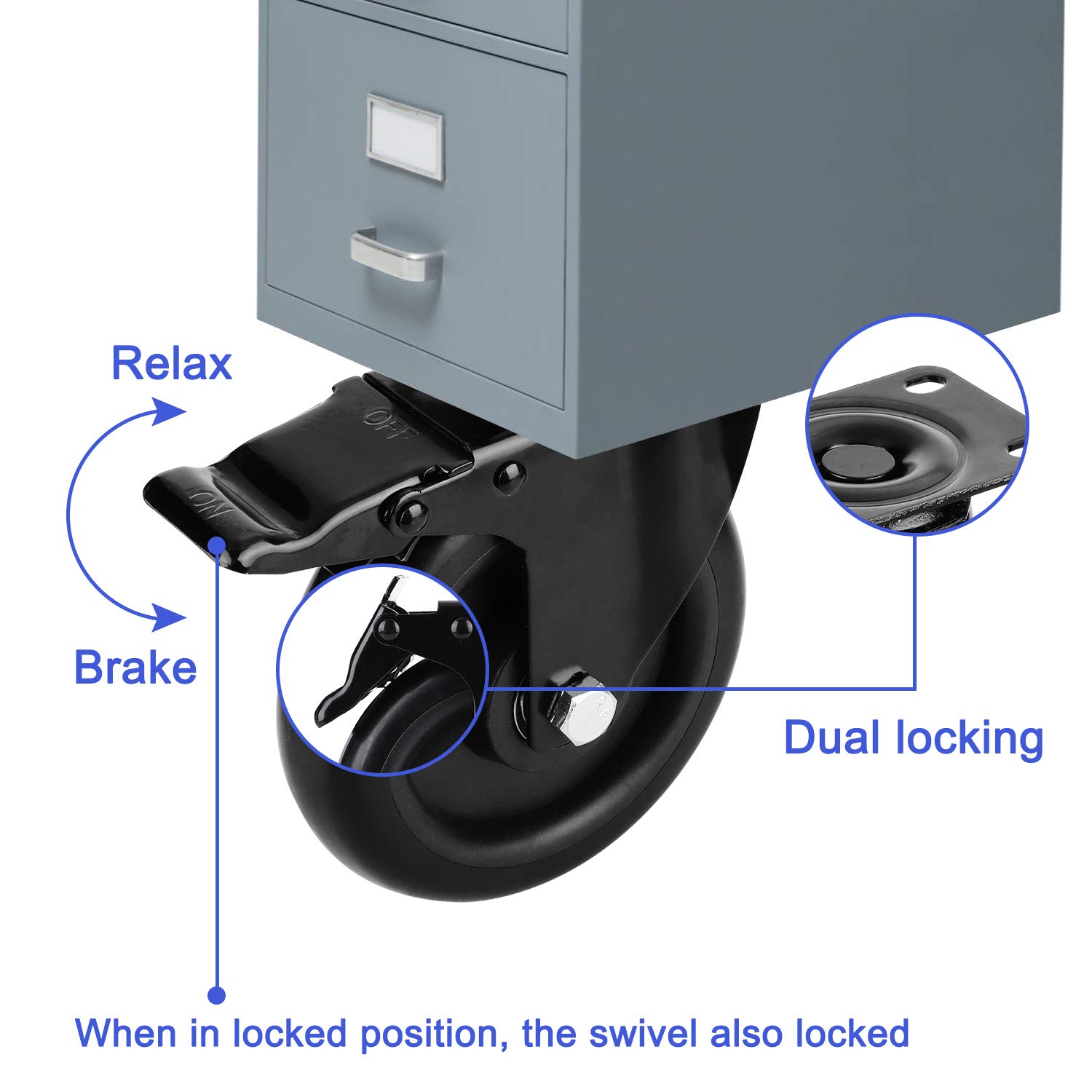 Relax

OFF

ON

Brake

Dual locking

When in locked position, the swivel also locked