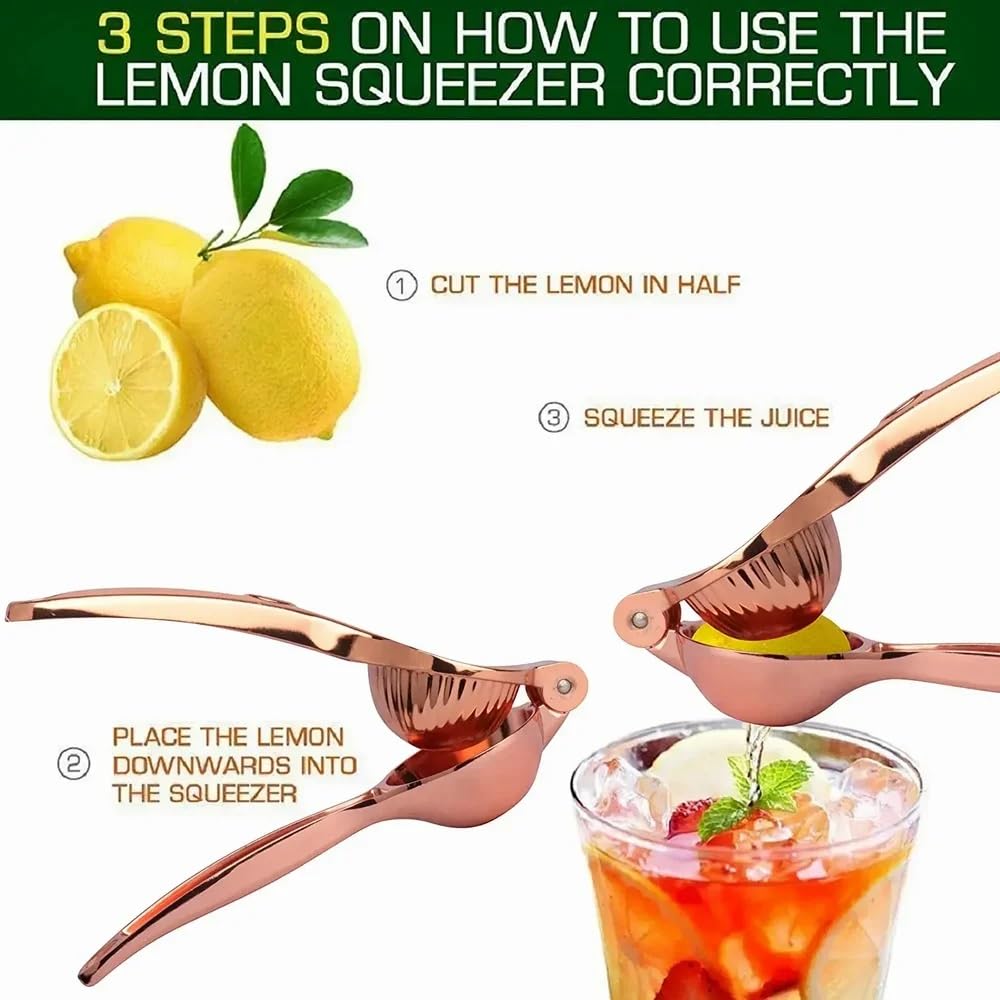 3 STEPS ON HOW TO USE THE LEMON SQUEEZER CORRECTLY

① CUT THE LEMON IN HALF

③ SQUEEZE THE JUICE

② PLACE THE LEMON DOWNWARDS INTO THE SQUEEZER