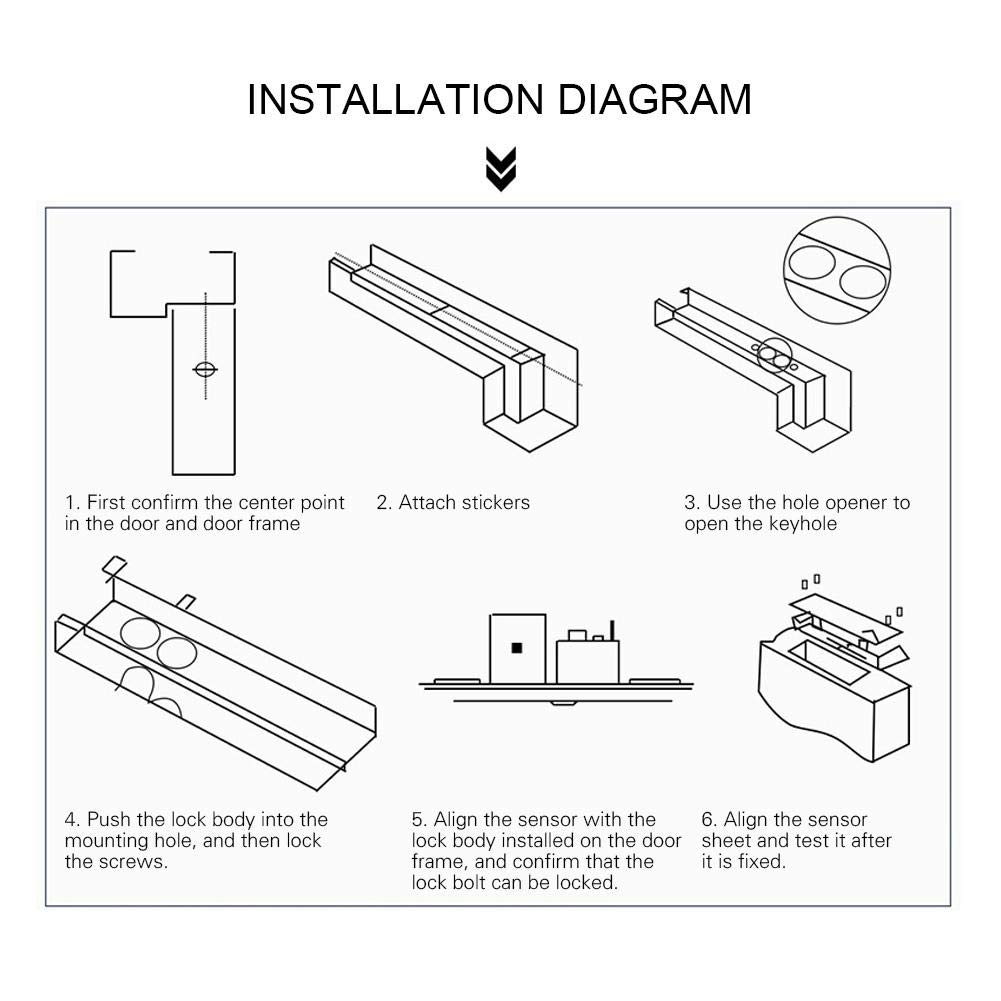 INSTALLATION DIAGRAM

1. First confirm the center point in the door and door frame

2. Attach stickers

3. Use the hole opener to open the keyhole

4. Push the lock body into the mounting hole, and then lock the screws.

5. Align the sensor with the lock body installed on the door frame, and confirm that the lock bolt can be locked.

6. Align the sensor sheet and test it after it is fixed.