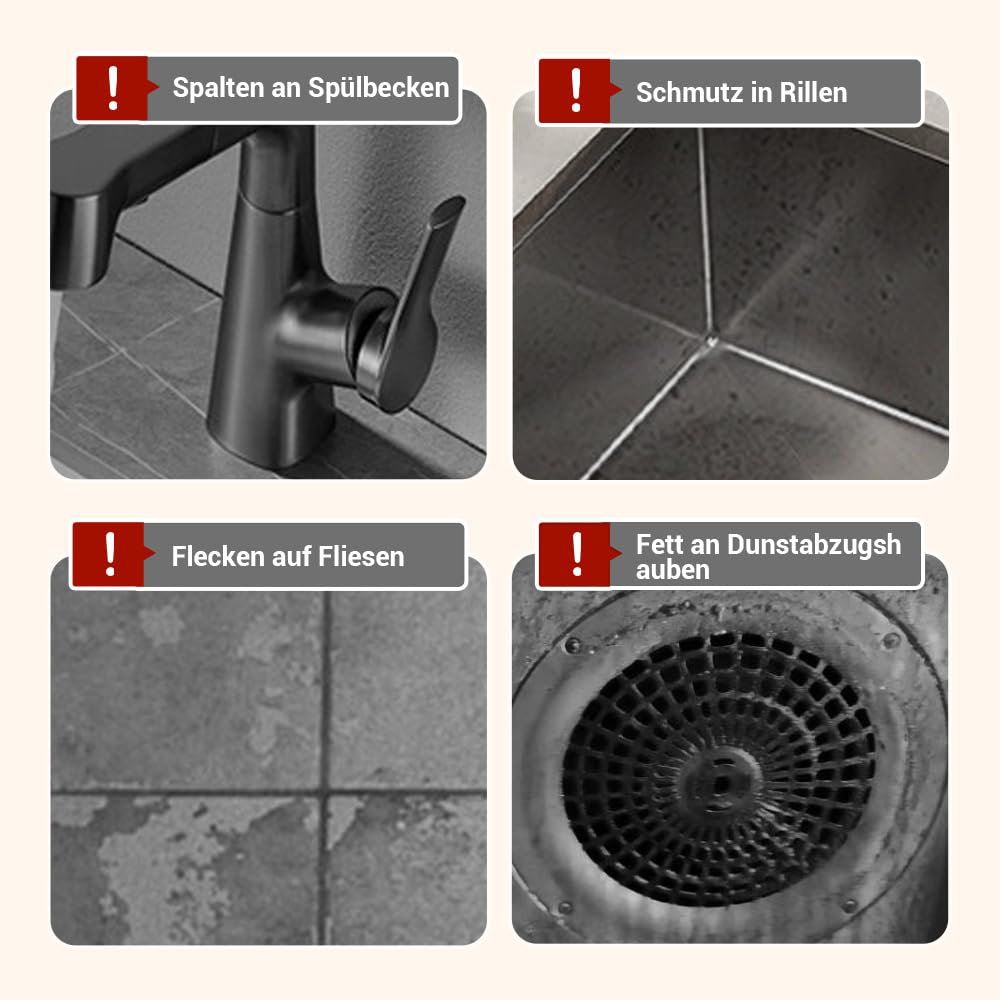 ! Spalten an Spülbecken

! Schmutz in Rillen

! Flecken auf Fliesen

! Fett an Dunstabzugsh auben