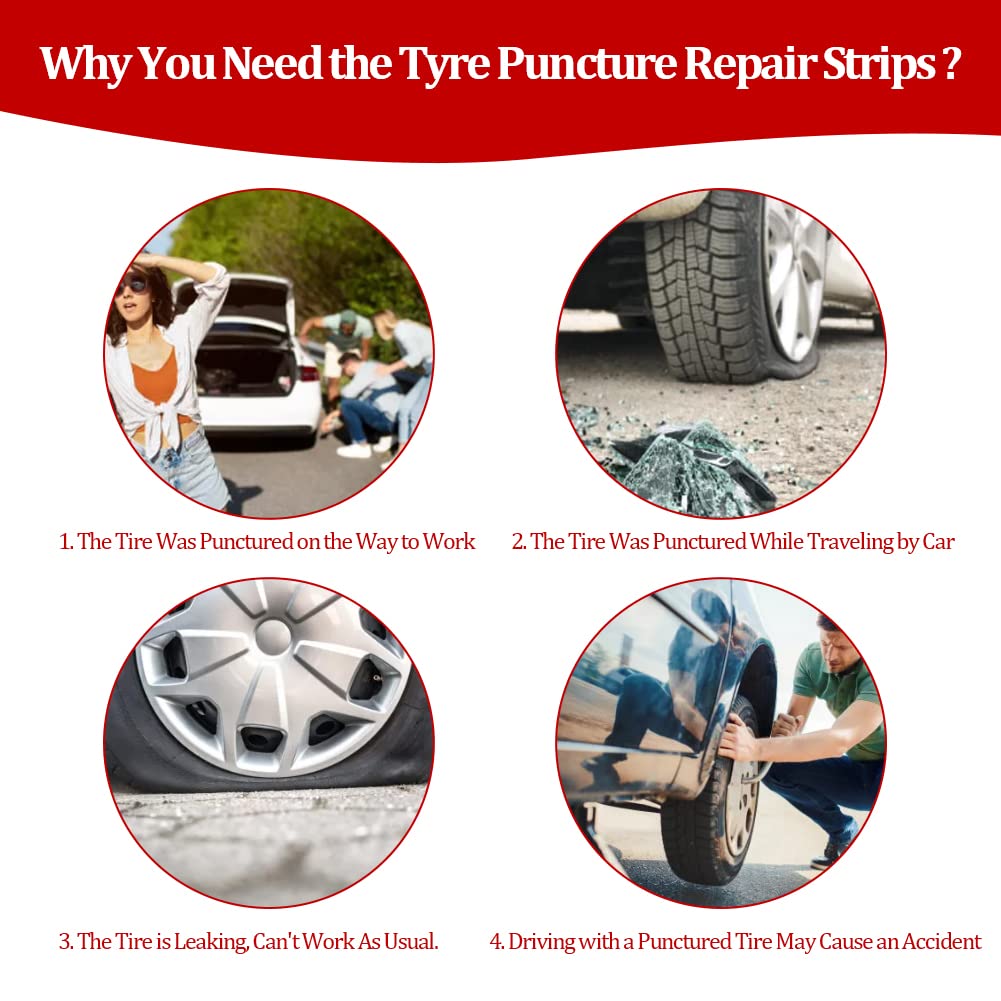 Why You Need the Tyre Puncture Repair Strips ?

1. The Tire Was Punctured on the Way to Work

2. The Tire Was Punctured While Traveling by Car

3. The Tire is Leaking, Can't Work As Usual.

4. Driving with a Punctured Tire May Cause an Accident