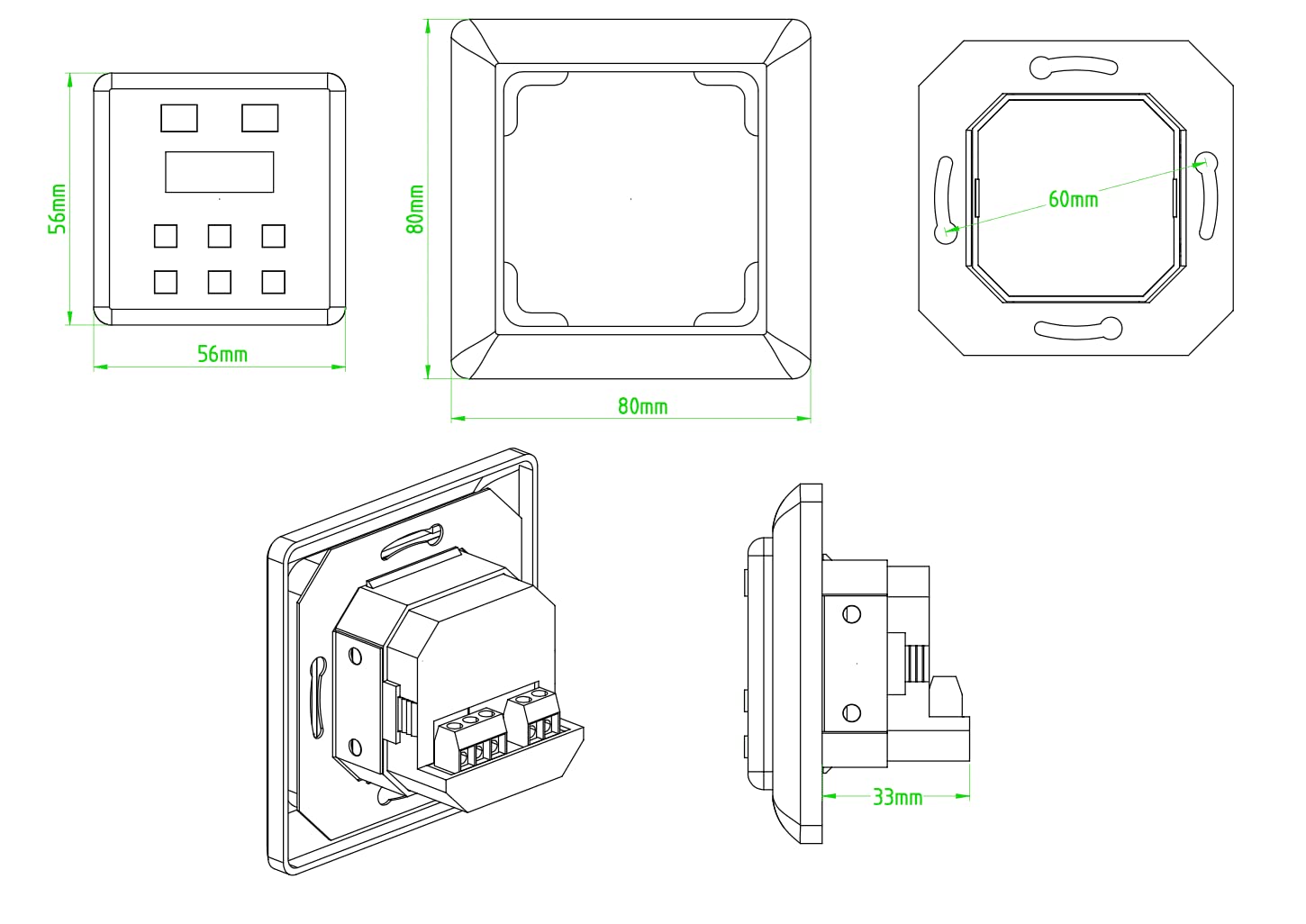 56mm
56mm
80mm
80mm
60mm
33mm