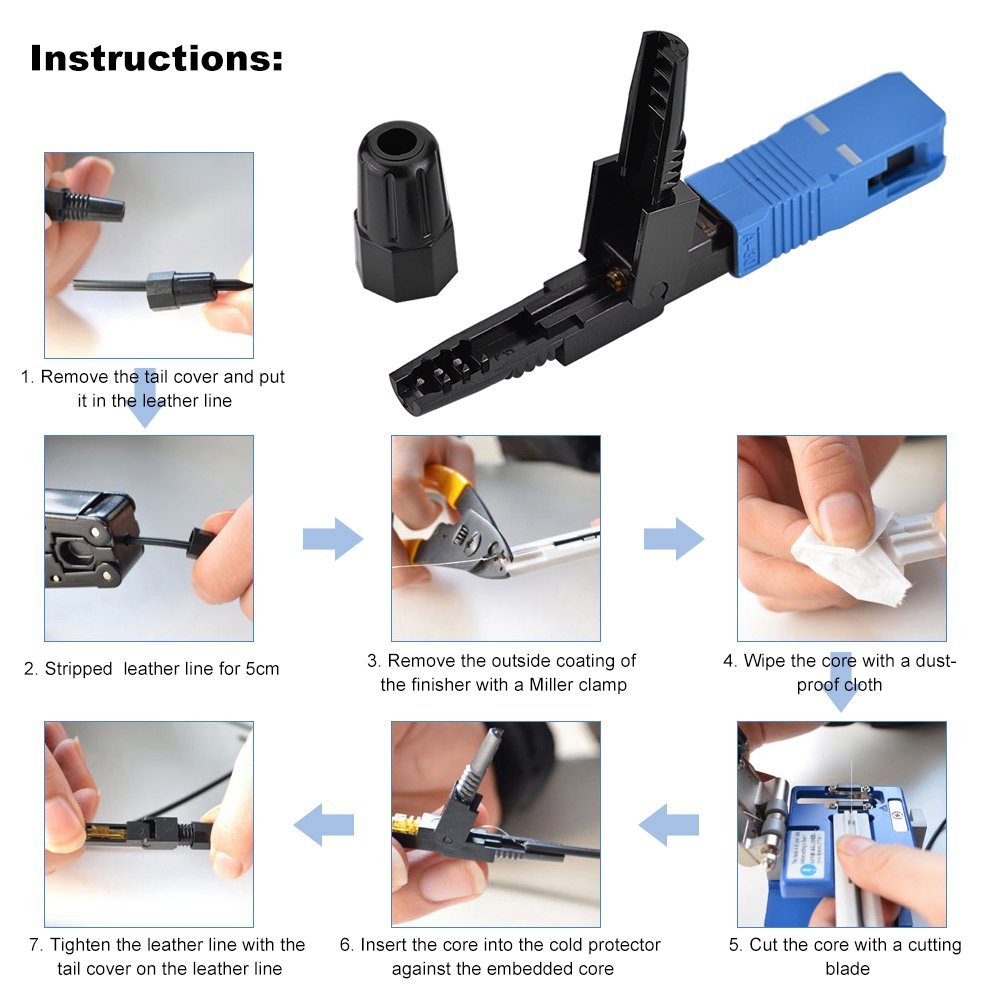 Instructions:

1. Remove the tail cover and put it in the leather line

2. Stripped leather line for 5cm

3. Remove the outside coating of the finisher with a Miller clamp

4. Wipe the core with a dust-proof cloth

5. Cut the core with a cutting blade

6. Insert the core into the cold protector against the embedded core

7. Tighten the leather line with the tail cover on the leather line