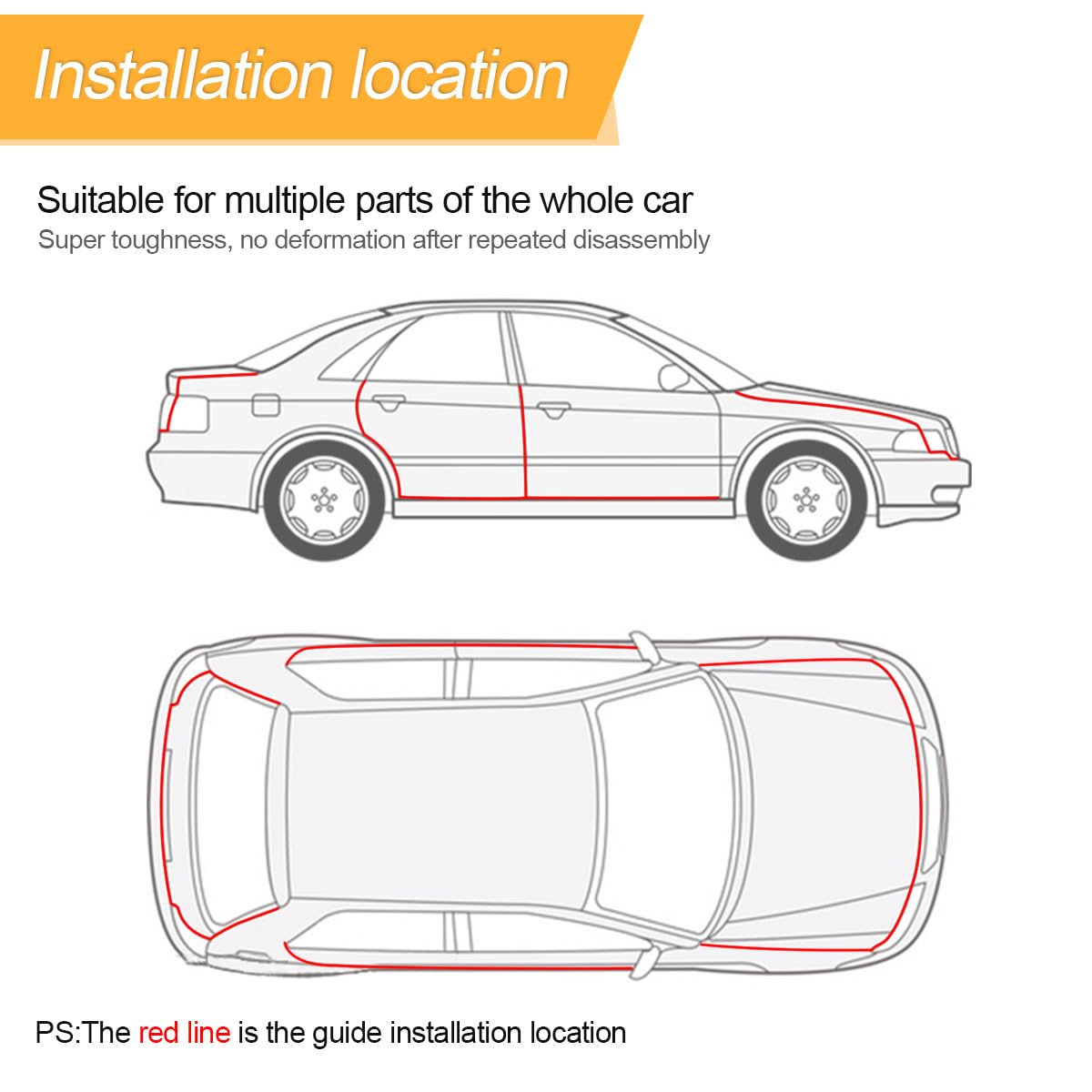 Installation location

Suitable for multiple parts of the whole car
Super toughness, no deformation after repeated disassembly

PS:The red line is the guide installation location