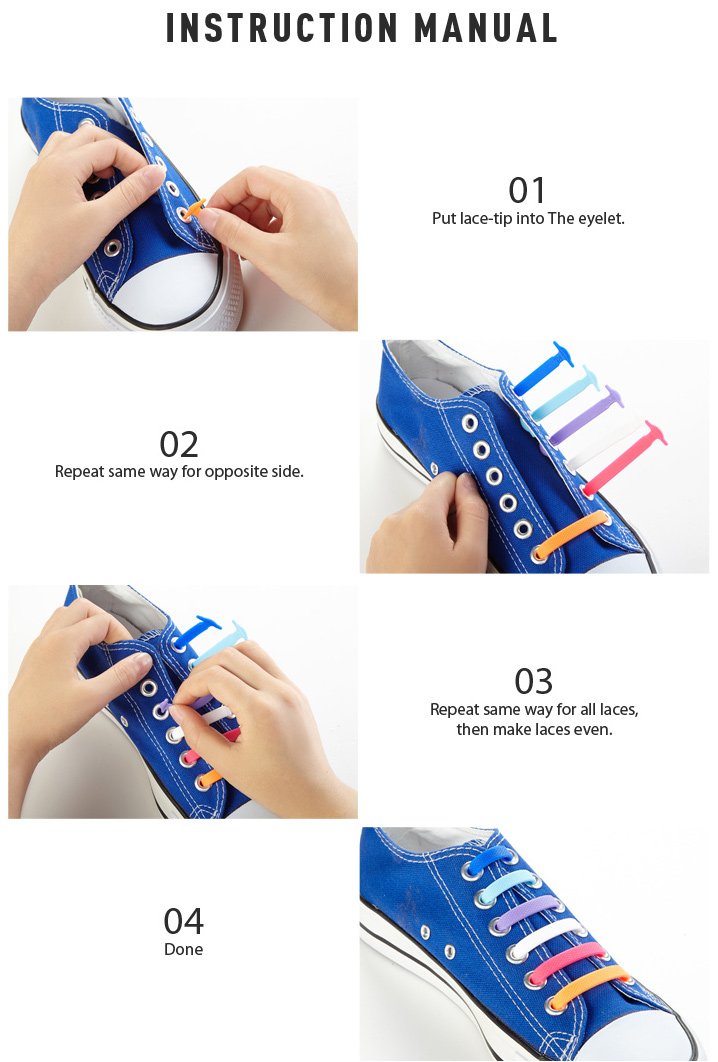 INSTRUCTION MANUAL

01
Put lace-tip into The eyelet.

02
Repeat same way for opposite side.

03
Repeat same way for all laces, then make laces even.

04
Done