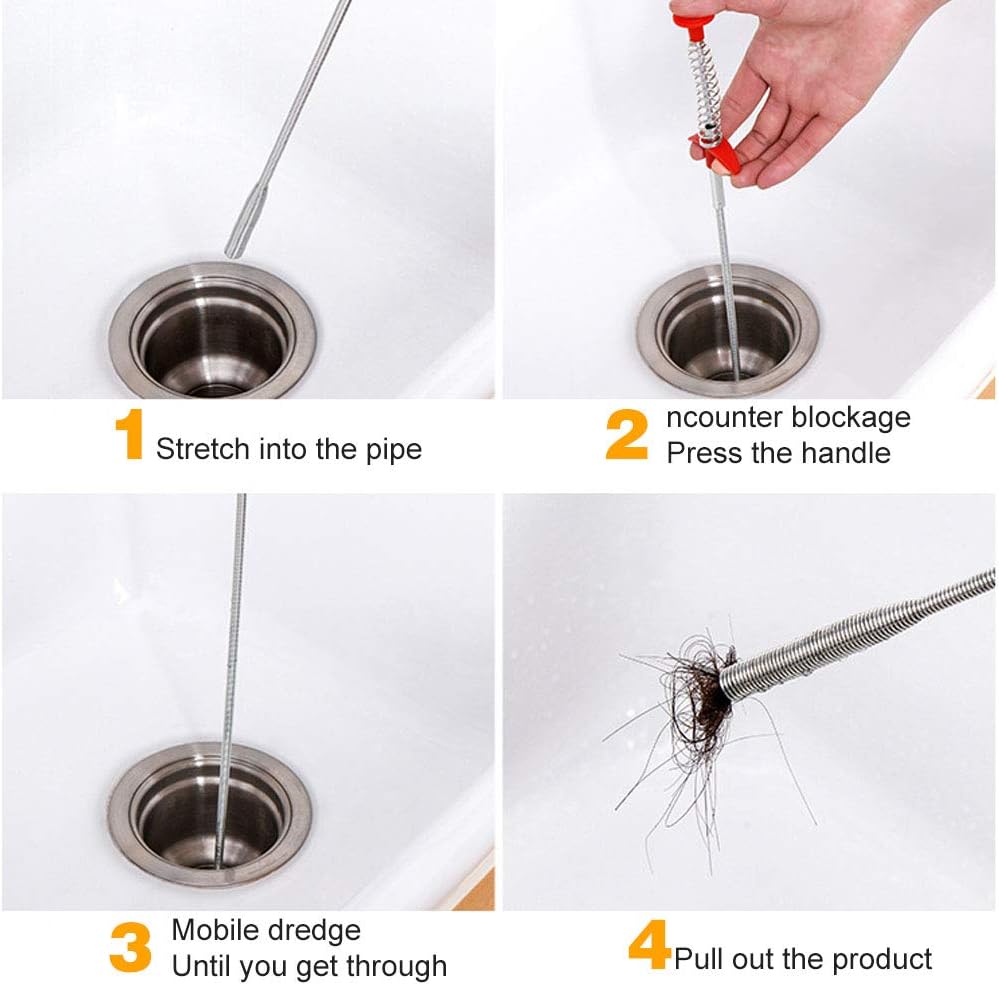 1 Stretch into the pipe

2 ncounter blockage
Press the handle

3 Mobile dredge
Until you get through

4 Pull out the product