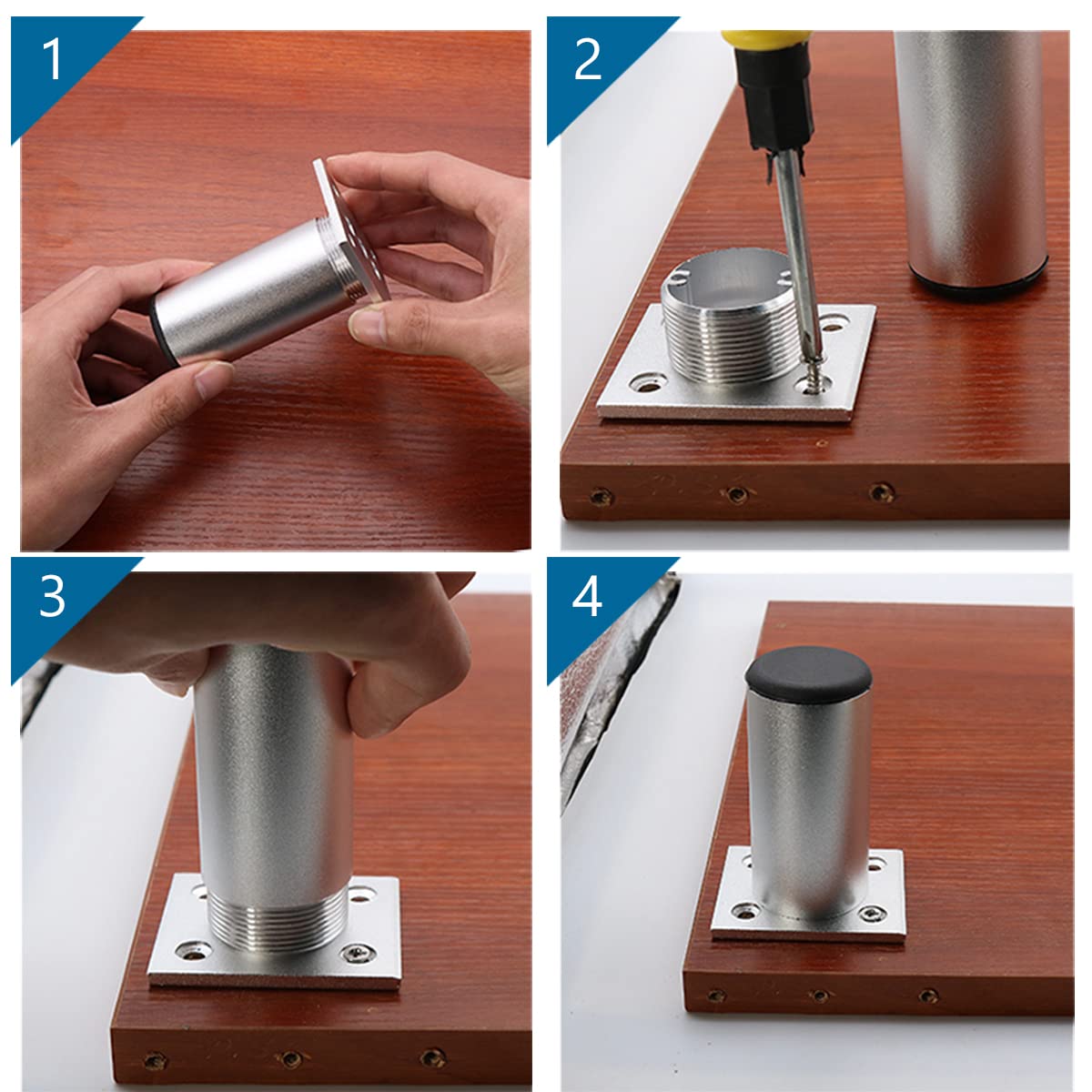 1

2

3

4