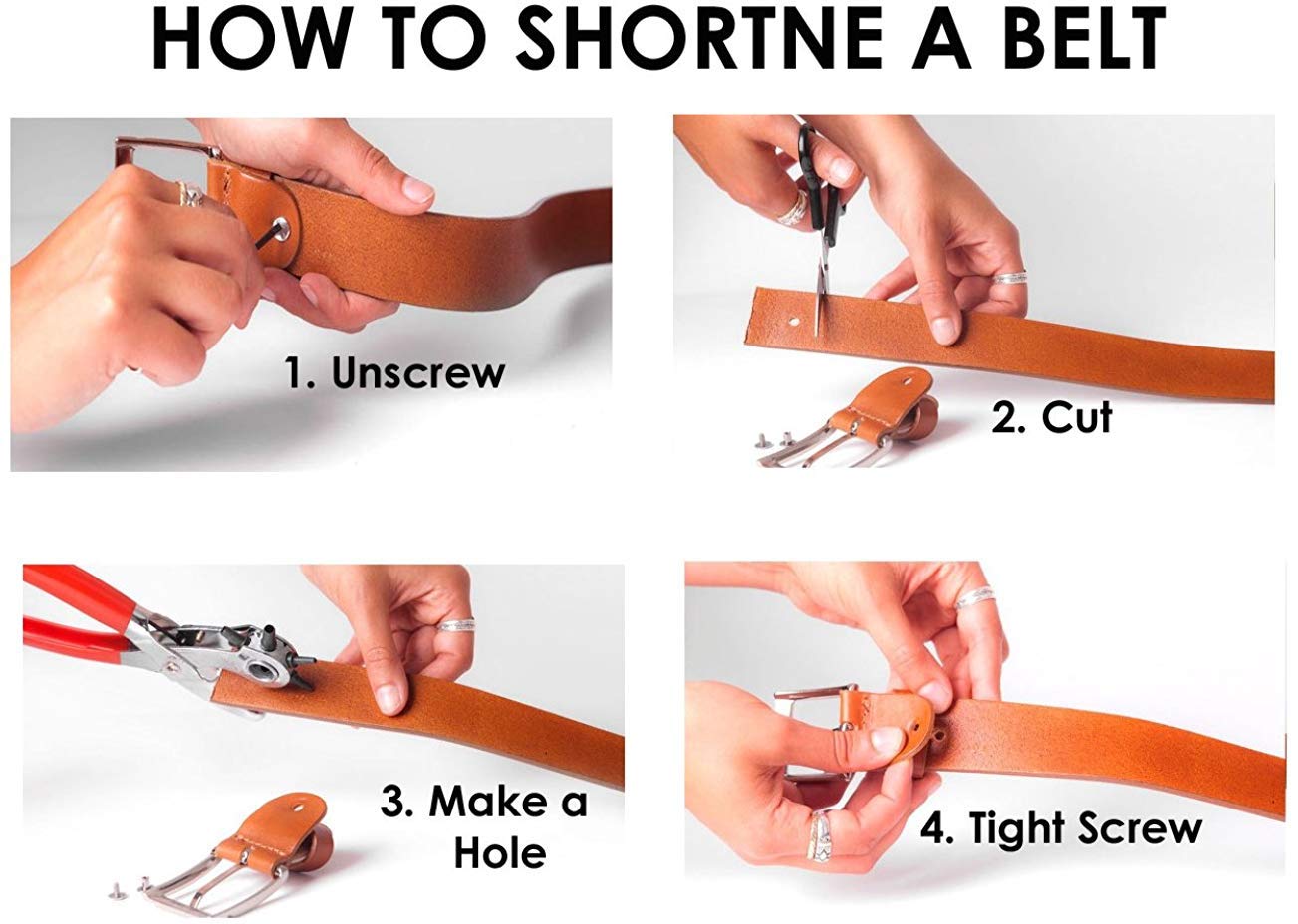 HOW TO SHORTNE A BELT

1. Unscrew

2. Cut

3. Make a Hole

4. Tight Screw