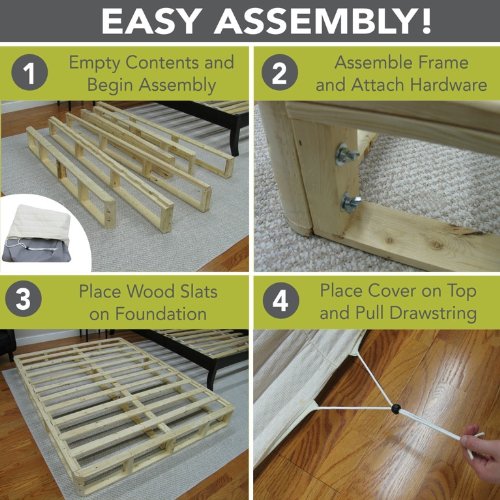 EASY ASSEMBLY!

1 Empty Contents and Begin Assembly

2 Assemble Frame and Attach Hardware

3 Place Wood Slats on Foundation

4 Place Cover on Top and Pull Drawstring