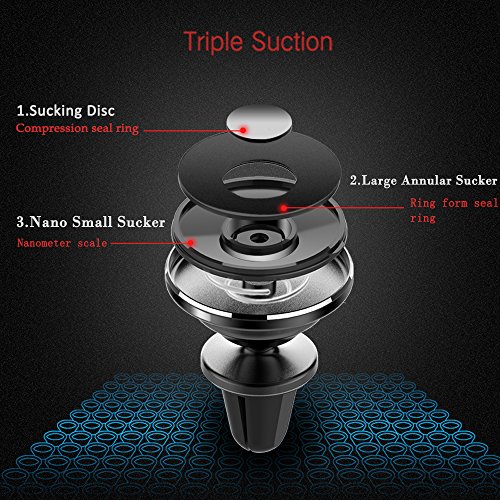 Triple Suction

1.Sucking Disc
Compression seal ring

2.Large Annular Sucker
Ring form seal ring

3.Nano Small Sucker
Nanometer scale