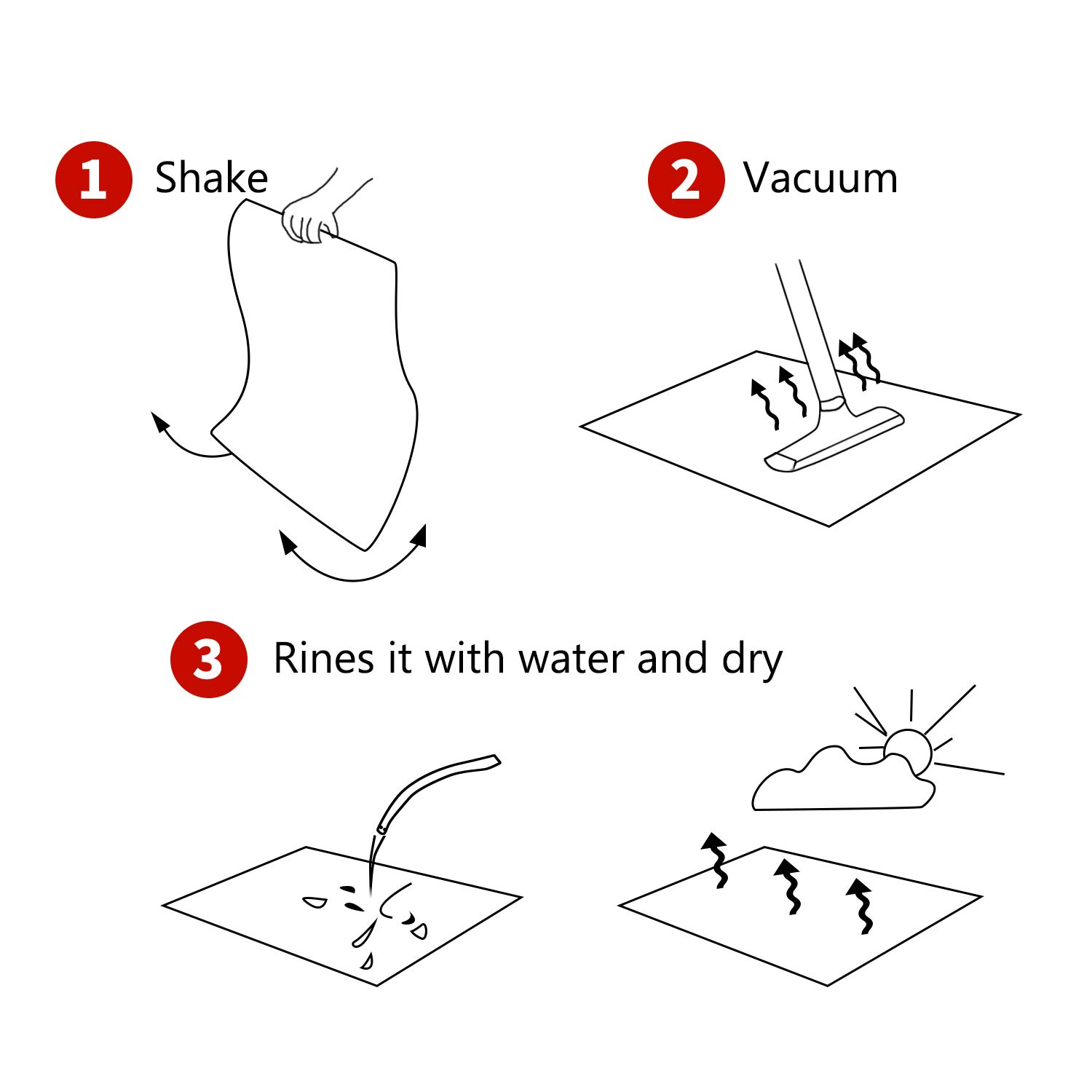 1 Shake

2 Vacuum

3 Rines it with water and dry