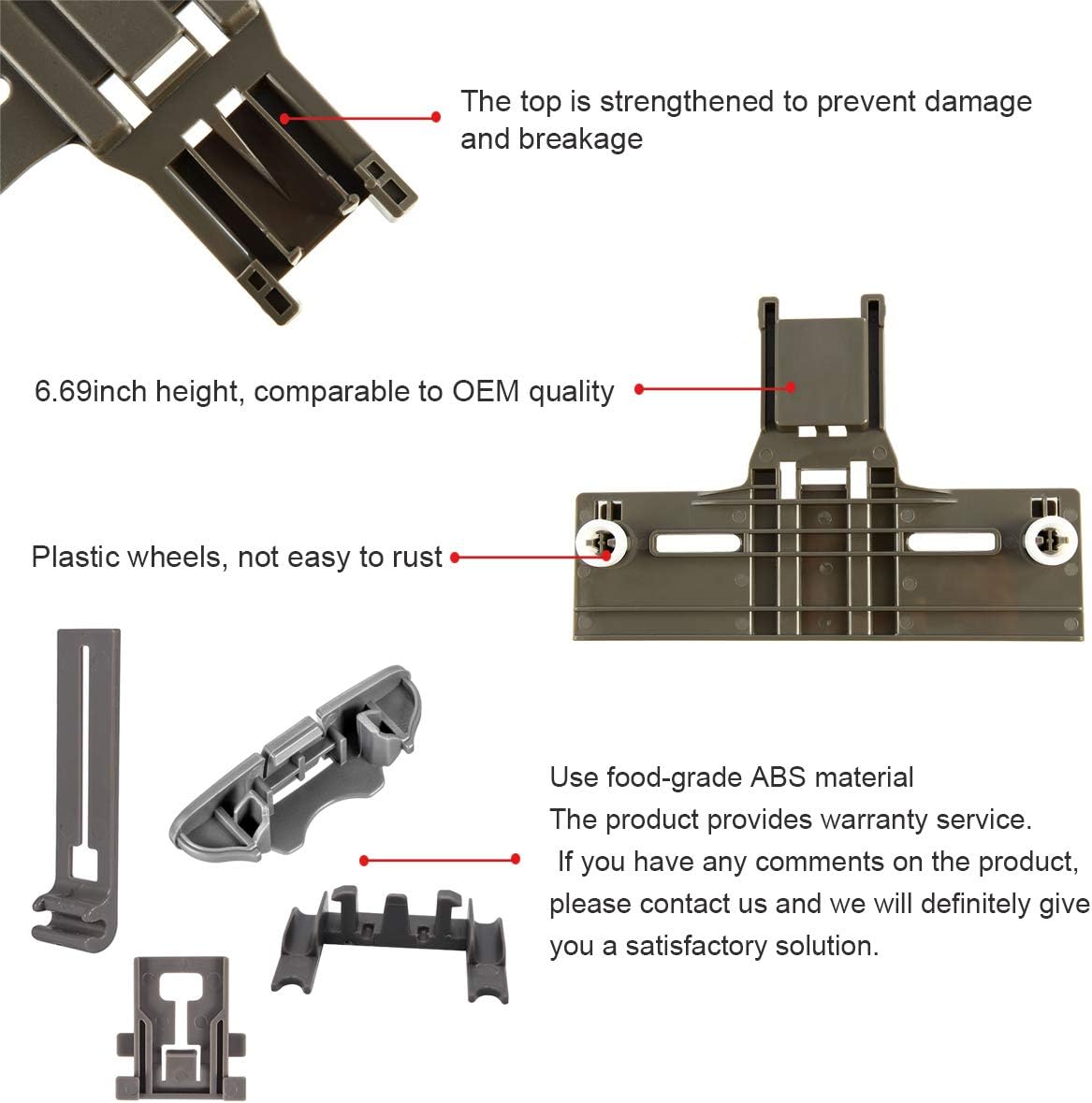 The top is strengthened to prevent damage and breakage

6.69inch height, comparable to OEM quality

Plastic wheels, not easy to rust

Use food-grade ABS material
The product provides warranty service.
If you have any comments on the product, please contact us and we will definitely give you a satisfactory solution.