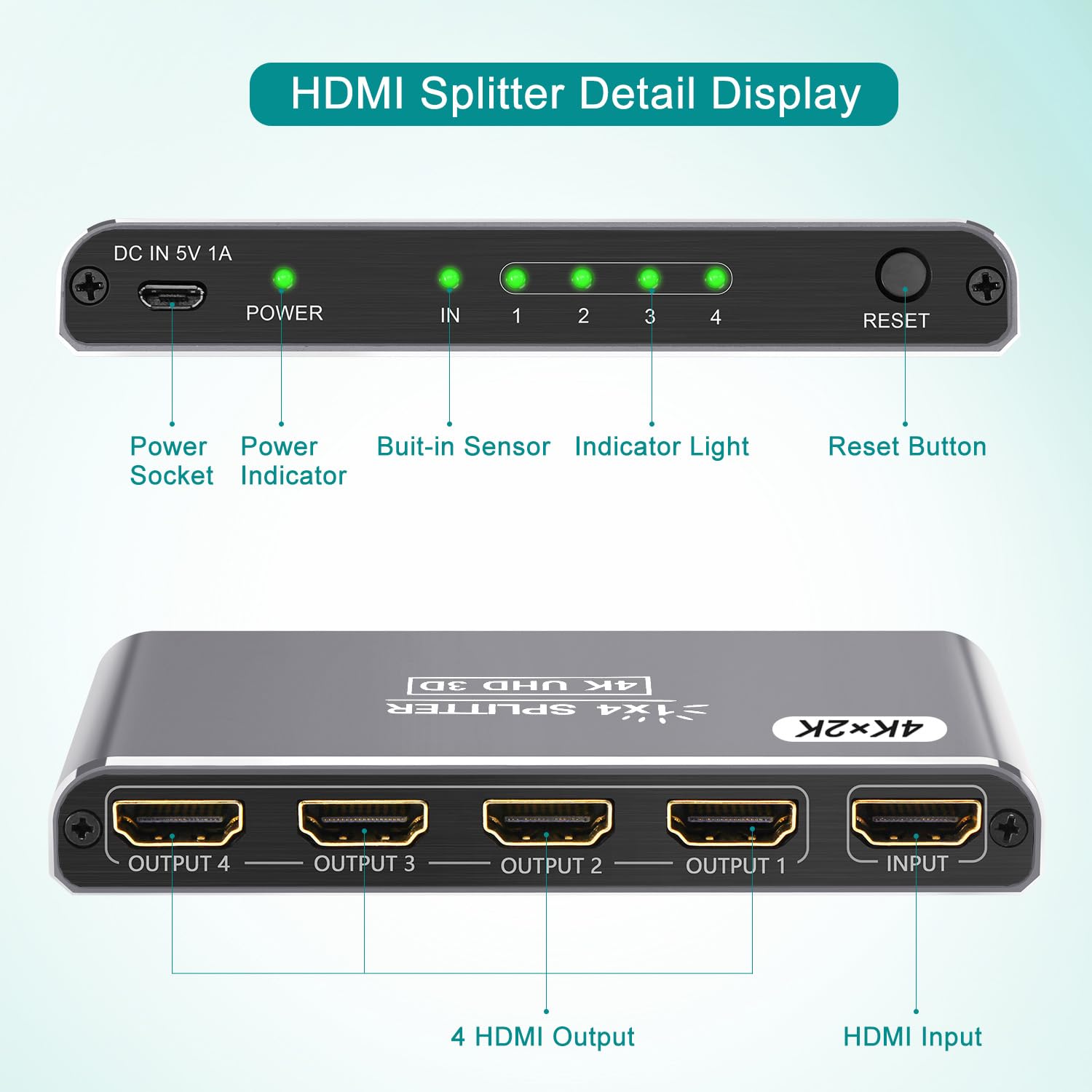 HDMI Splitter Detail Display

DC IN 5V 1A

POWER

IN

1

2

3

4

RESET

Power Socket

Power Indicator

Buit-in Sensor

Indicator Light

Reset Button

4K UHD 3D

1x4 SPLITTER

4K×2K

OUTPUT 4

OUTPUT 3

OUTPUT 2

OUTPUT 1

INPUT

4 HDMI Output

HDMI Input