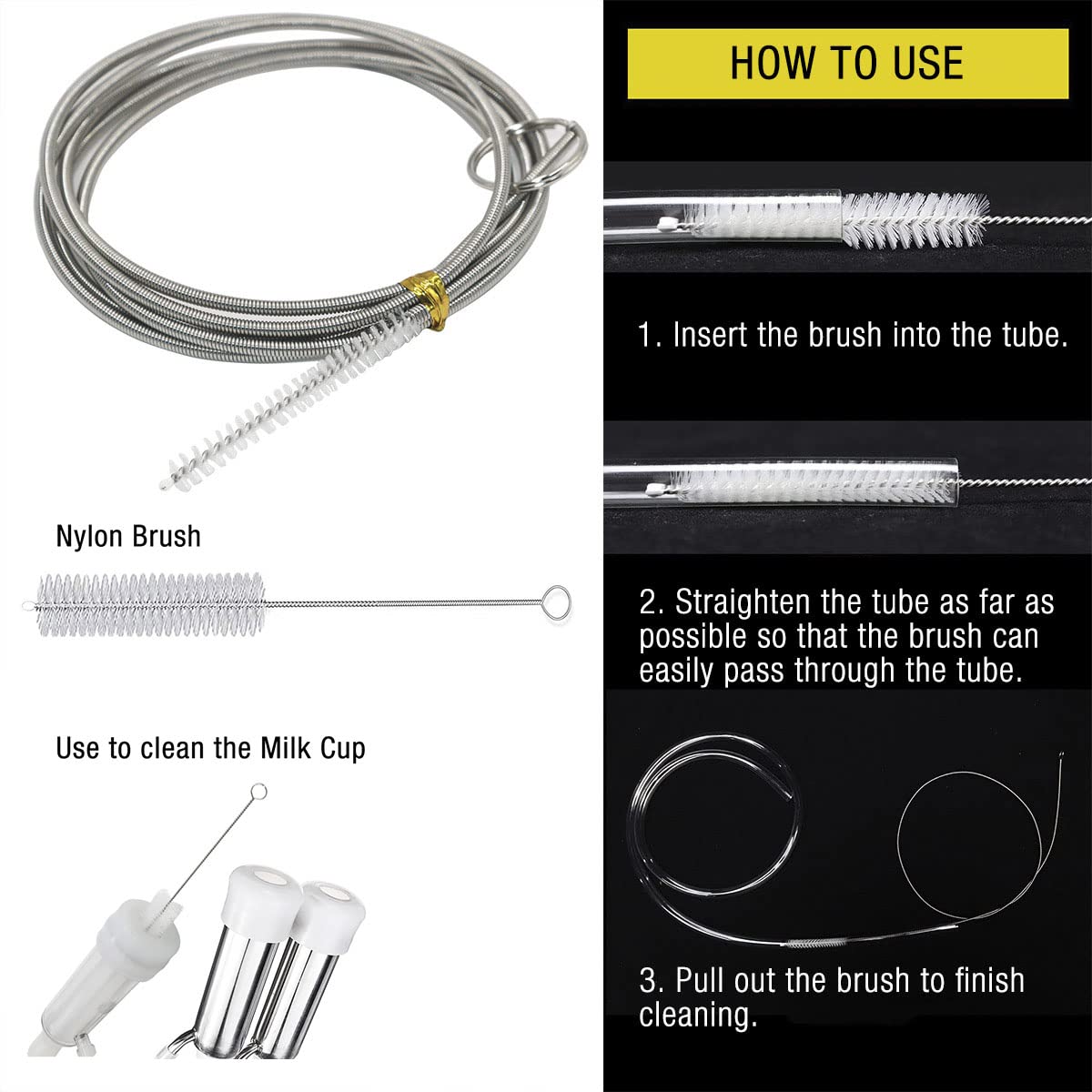 Nylon Brush

Use to clean the Milk Cup

HOW TO USE

1. Insert the brush into the tube.

2. Straighten the tube as far as possible so that the brush can easily pass through the tube.

3. Pull out the brush to finish cleaning.