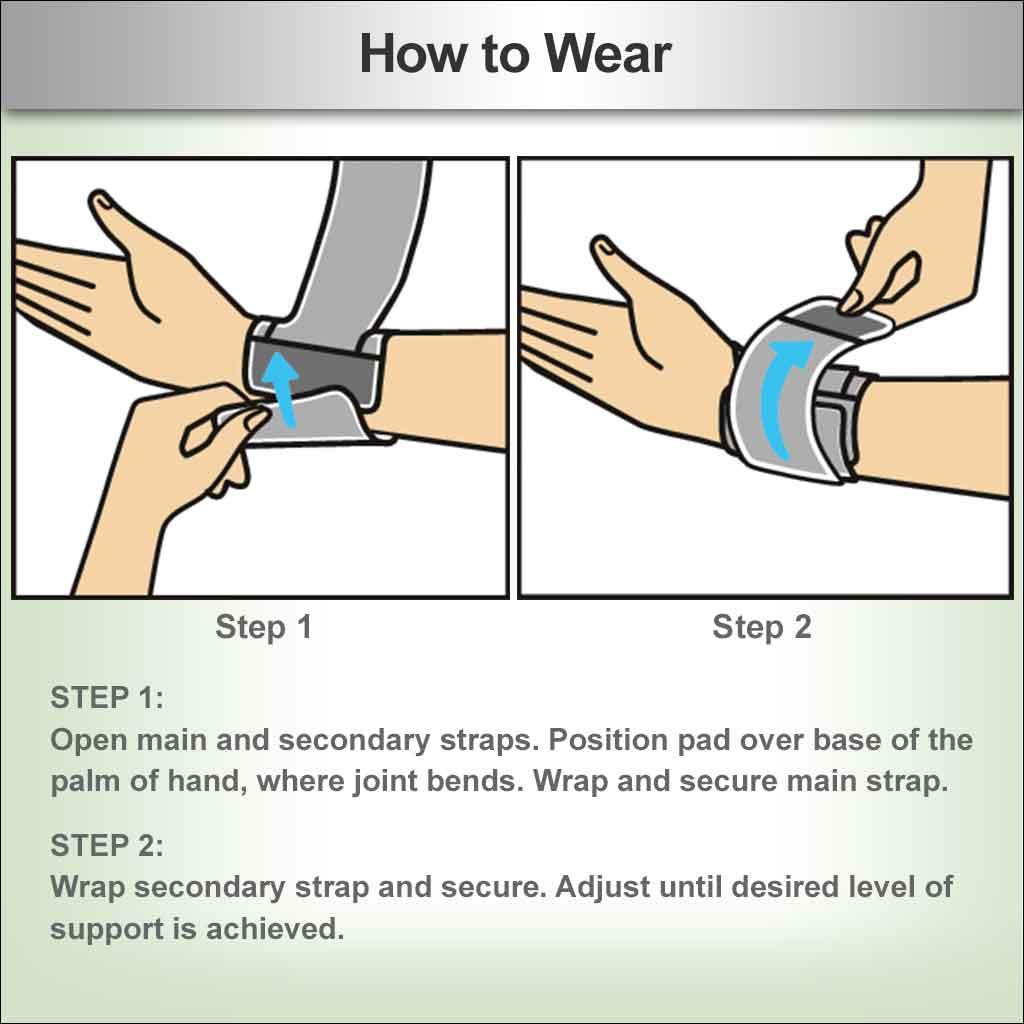 How to Wear

Step 1

Step 2

STEP 1:
Open main and secondary straps. Position pad over base of the palm of hand, where joint bends. Wrap and secure main strap.

STEP 2:
Wrap secondary strap and secure. Adjust until desired level of support is achieved.