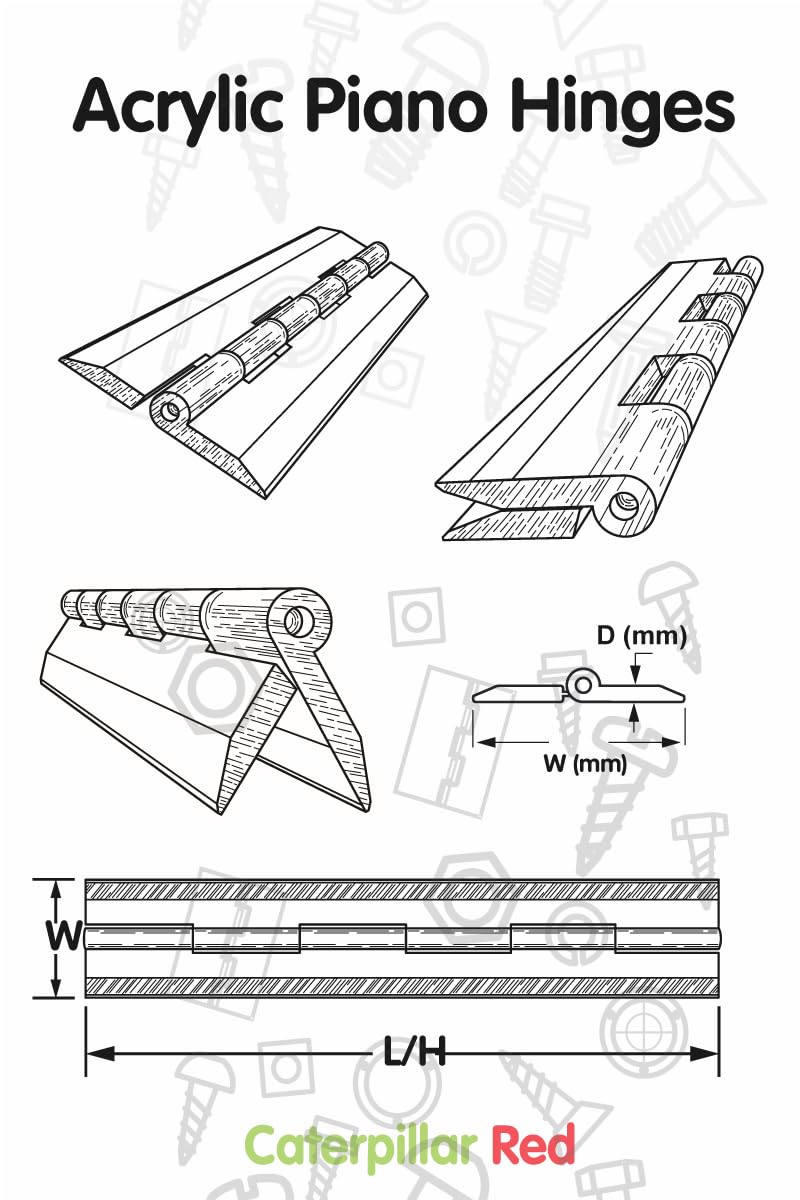 Acrylic Piano Hinges

D (mm)

W (mm)

W

L/H

Caterpillar Red