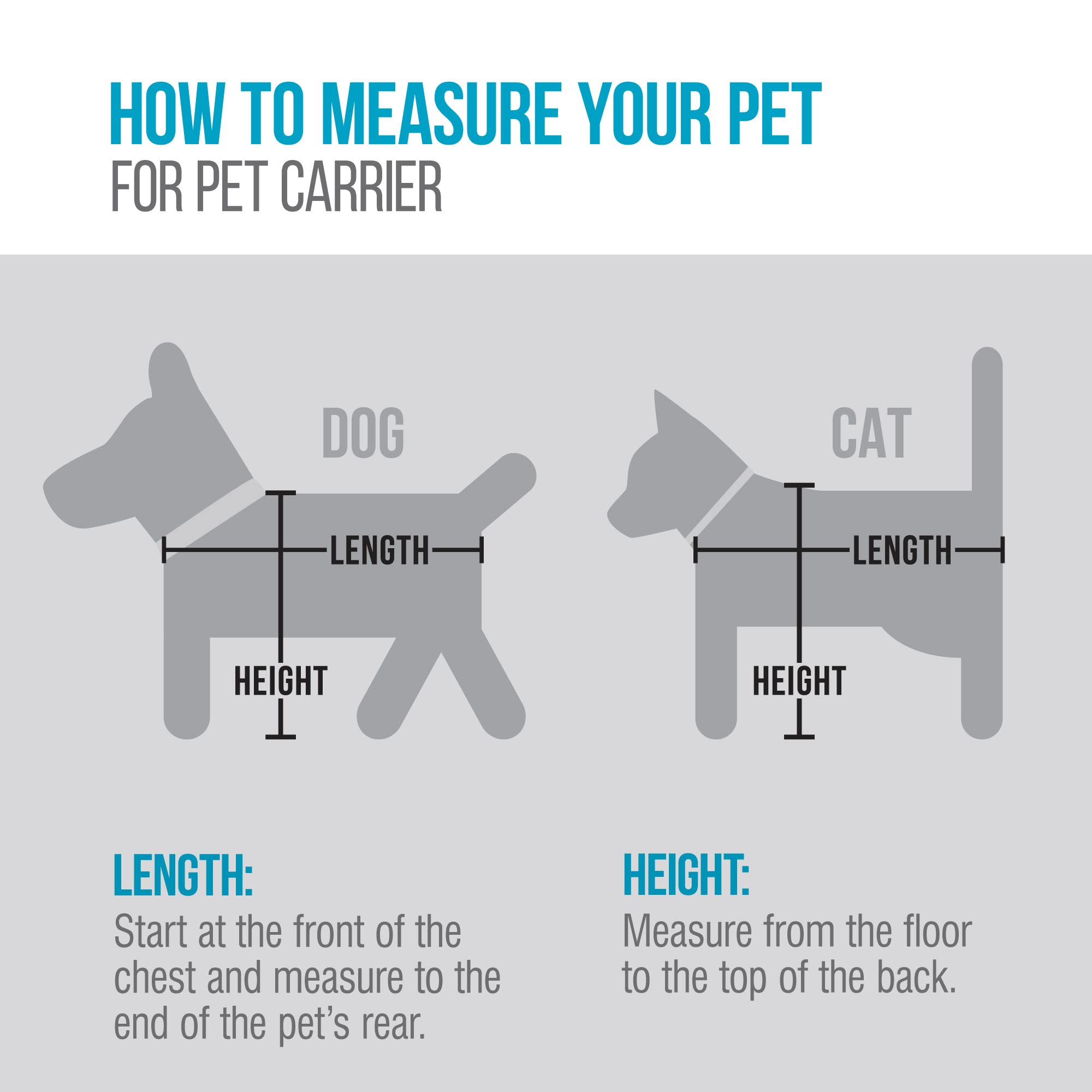 HOW TO MEASURE YOUR PET
FOR PET CARRIER

DOG

LENGTH

HEIGHT

CAT

LENGTH

HEIGHT

LENGTH:
Start at the front of the chest and measure to the end of the pet's rear.

HEIGHT:
Measure from the floor to the top of the back.