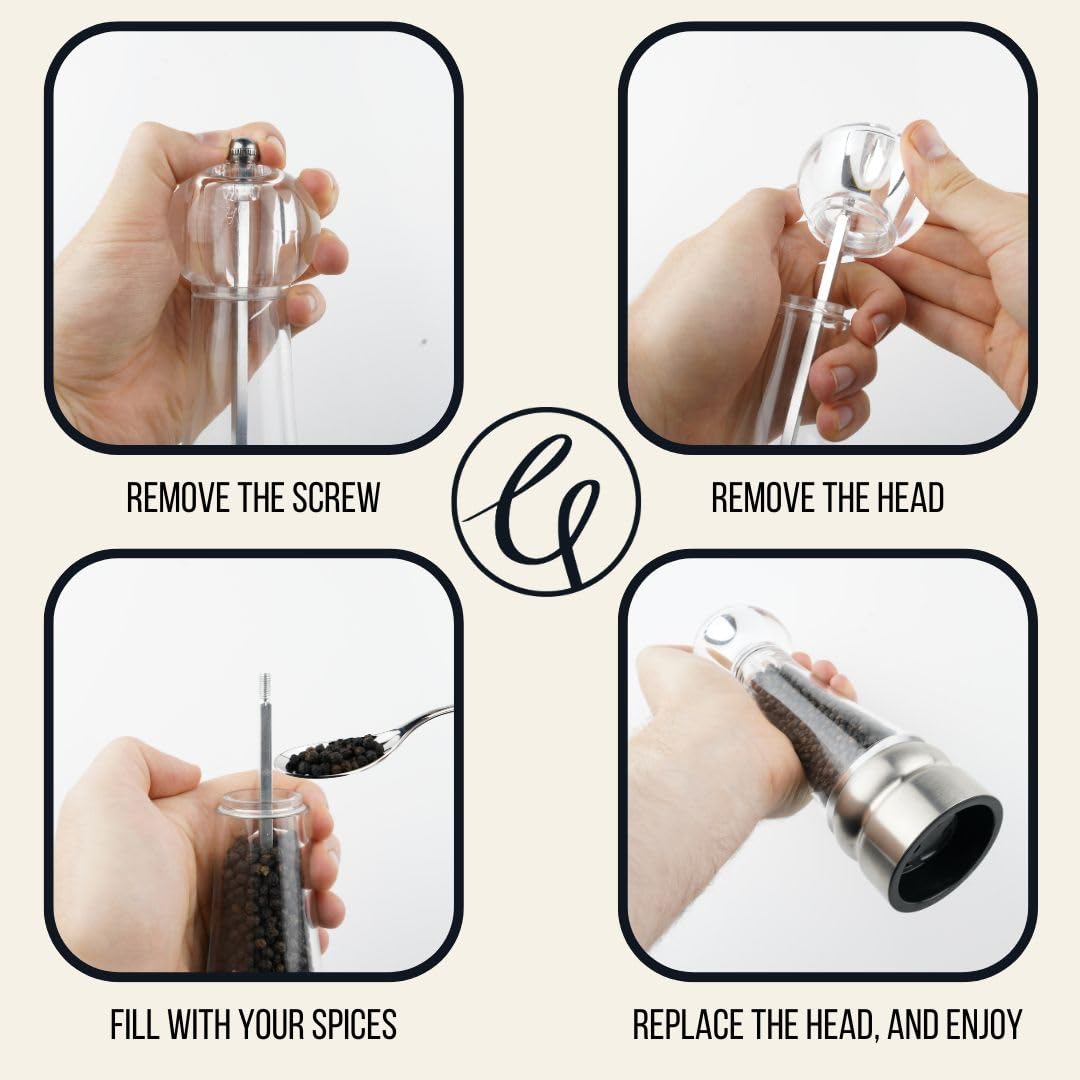 REMOVE THE SCREW

REMOVE THE HEAD

FILL WITH YOUR SPICES

REPLACE THE HEAD, AND ENJOY