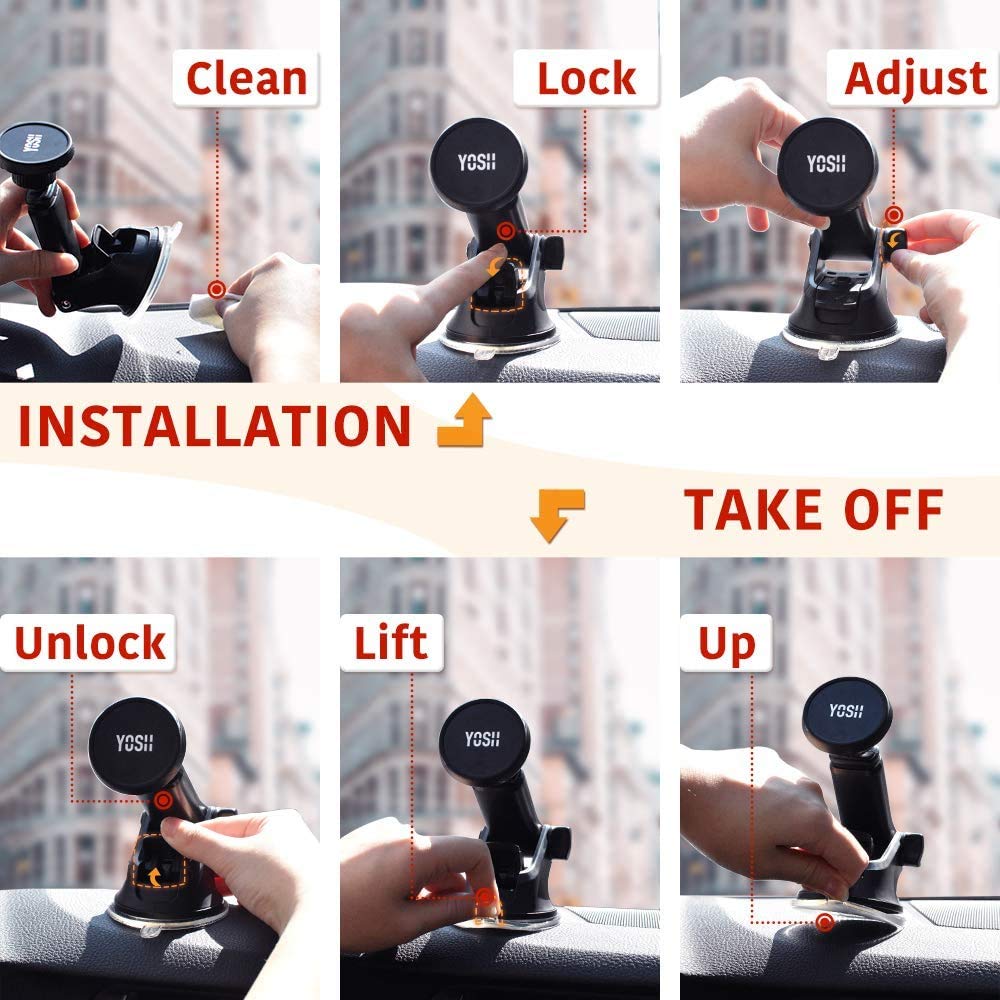 Clean

YOSH

Lock

YOSH

Adjust

YOSH

INSTALLATION

TAKE OFF

Unlock

YOSH

Lift

YOSH

Up

YOSH