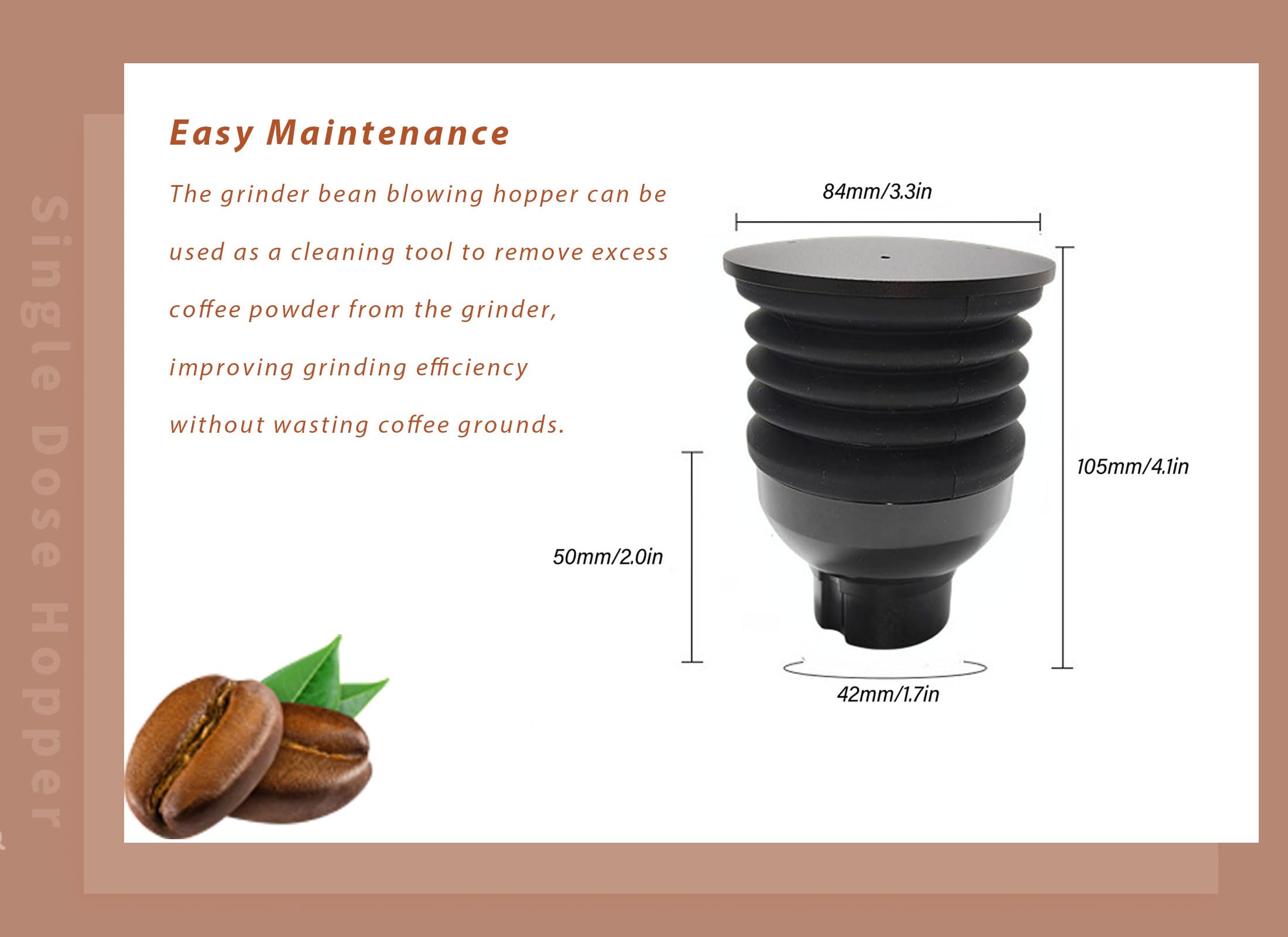 Single Dose Hopper

Easy Maintenance

The grinder bean blowing hopper can be used as a cleaning tool to remove excess coffee powder from the grinder, improving grinding efficiency without wasting coffee grounds.

84mm/3.3in

105mm/4.1in

50mm/2.0in

42mm/1.7in