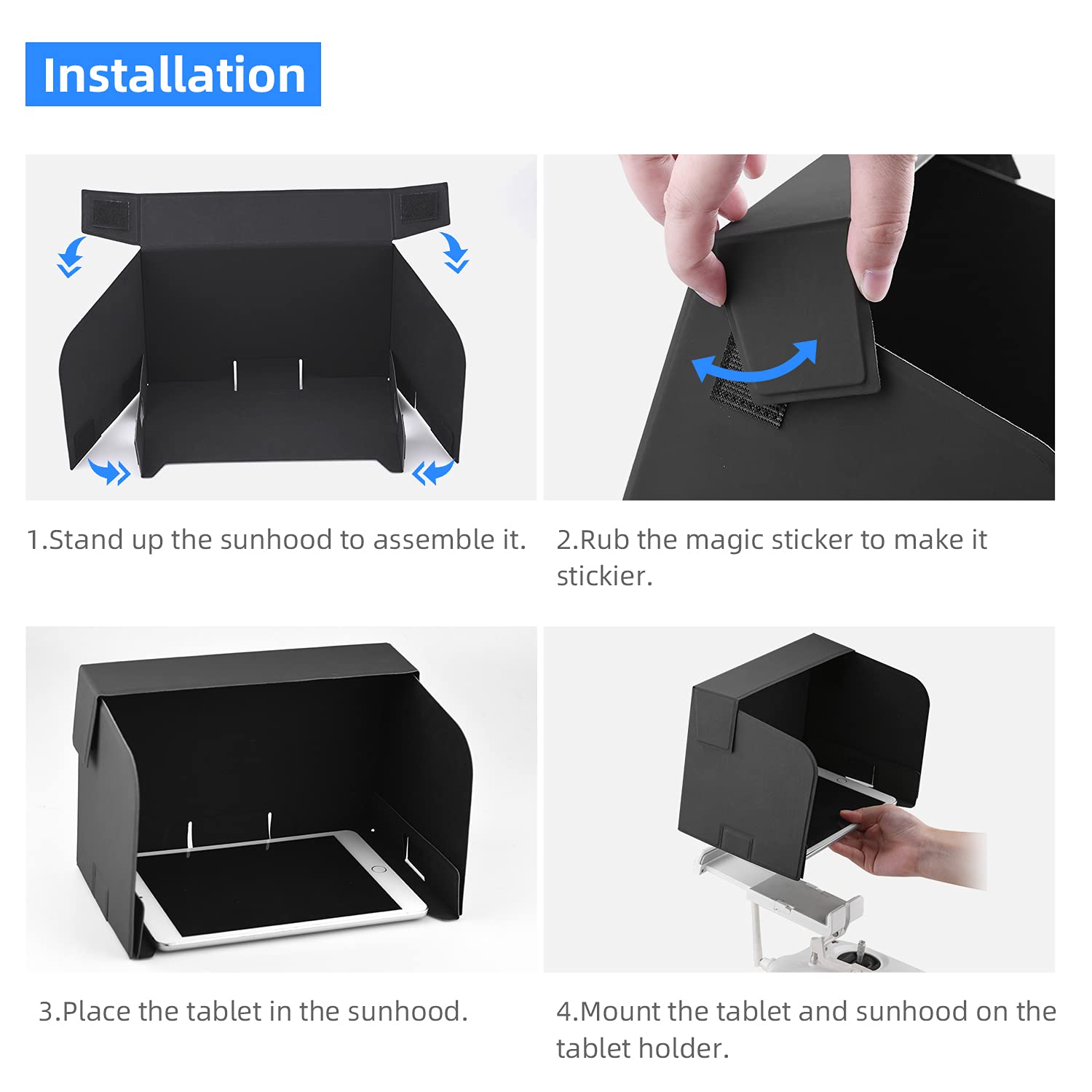 Installation

1.Stand up the sunhood to assemble it.

2.Rub the magic sticker to make it stickier.

3.Place the tablet in the sunhood.

4.Mount the tablet and sunhood on the tablet holder.