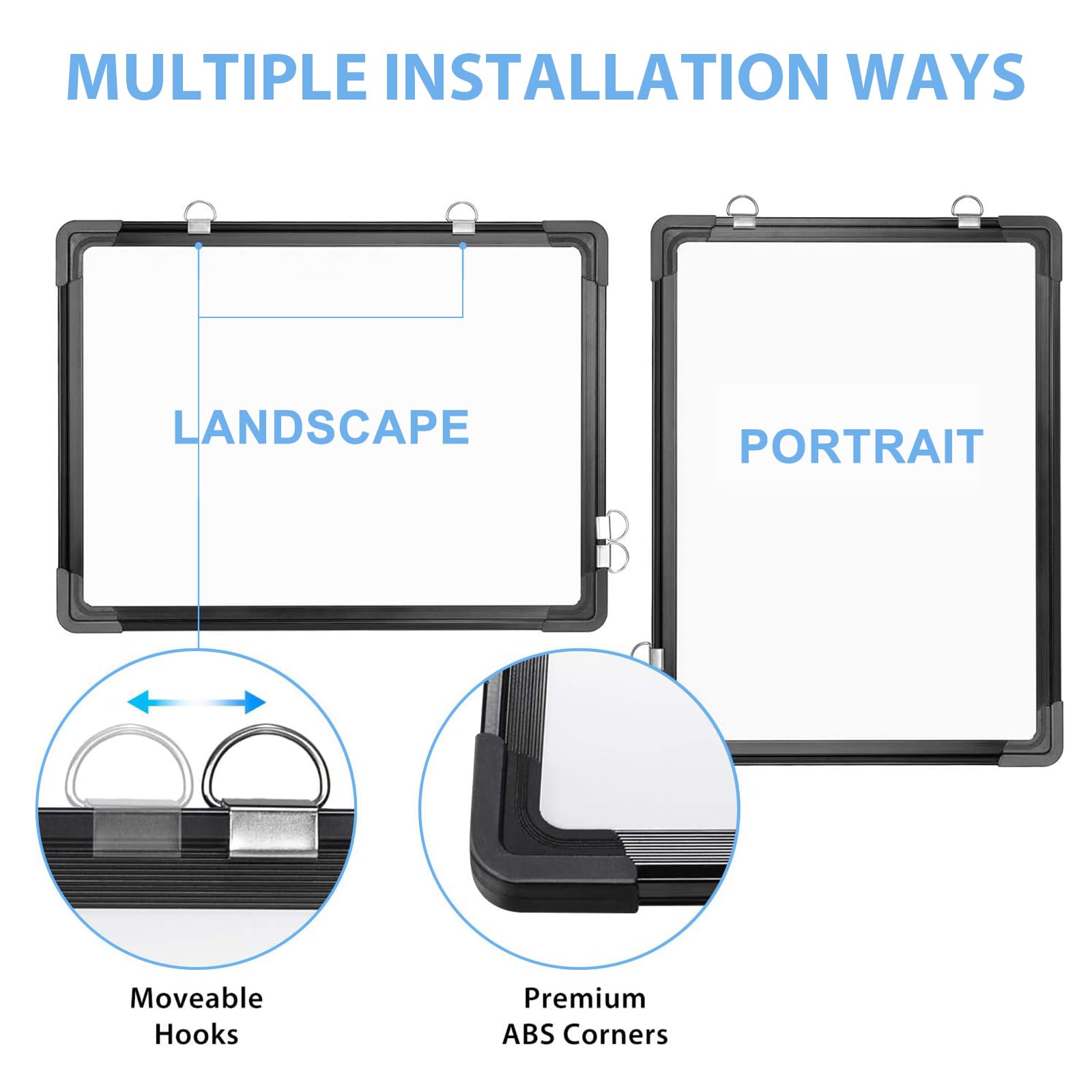 MULTIPLE INSTALLATION WAYS

LANDSCAPE

PORTRAIT

Moveable Hooks

Premium ABS Corners