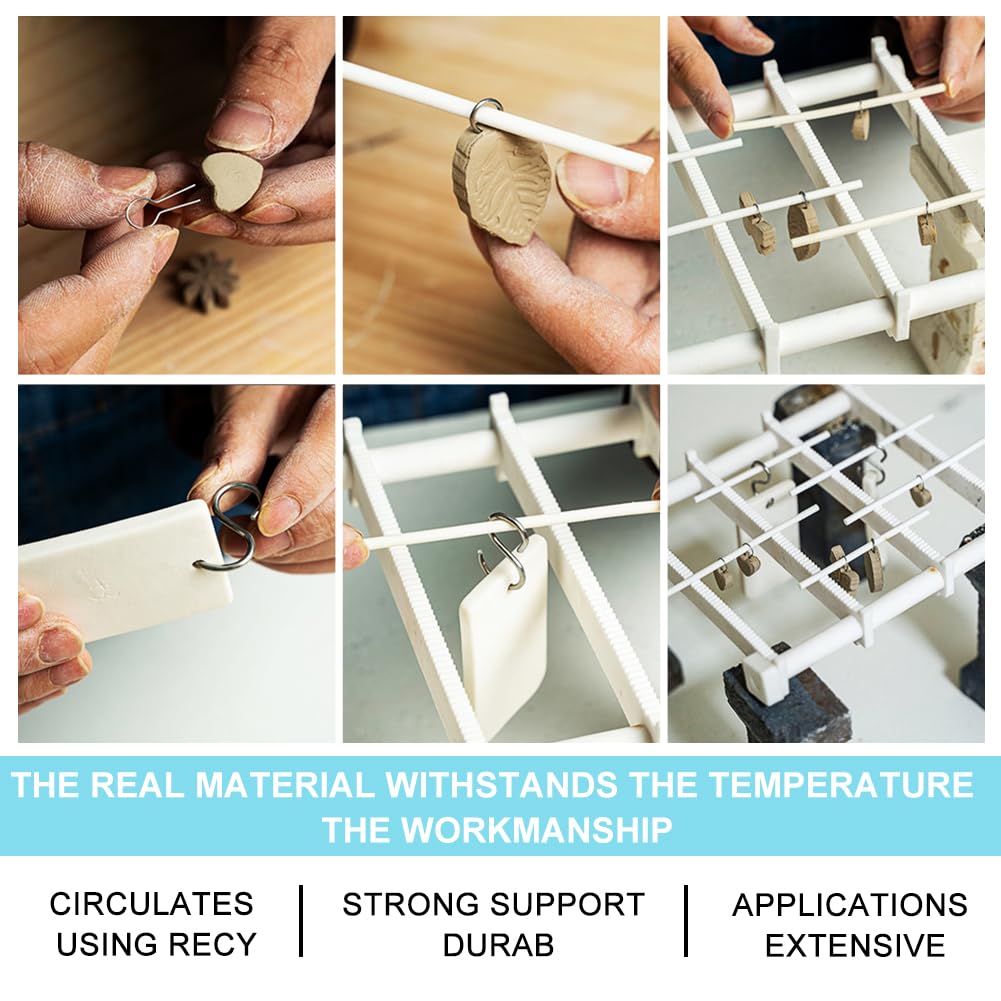 THE REAL MATERIAL WITHSTANDS THE TEMPERATURE
THE WORKMANSHIP

CIRCULATES
USING RECY

STRONG SUPPORT
DURAB

APPLICATIONS
EXTENSIVE