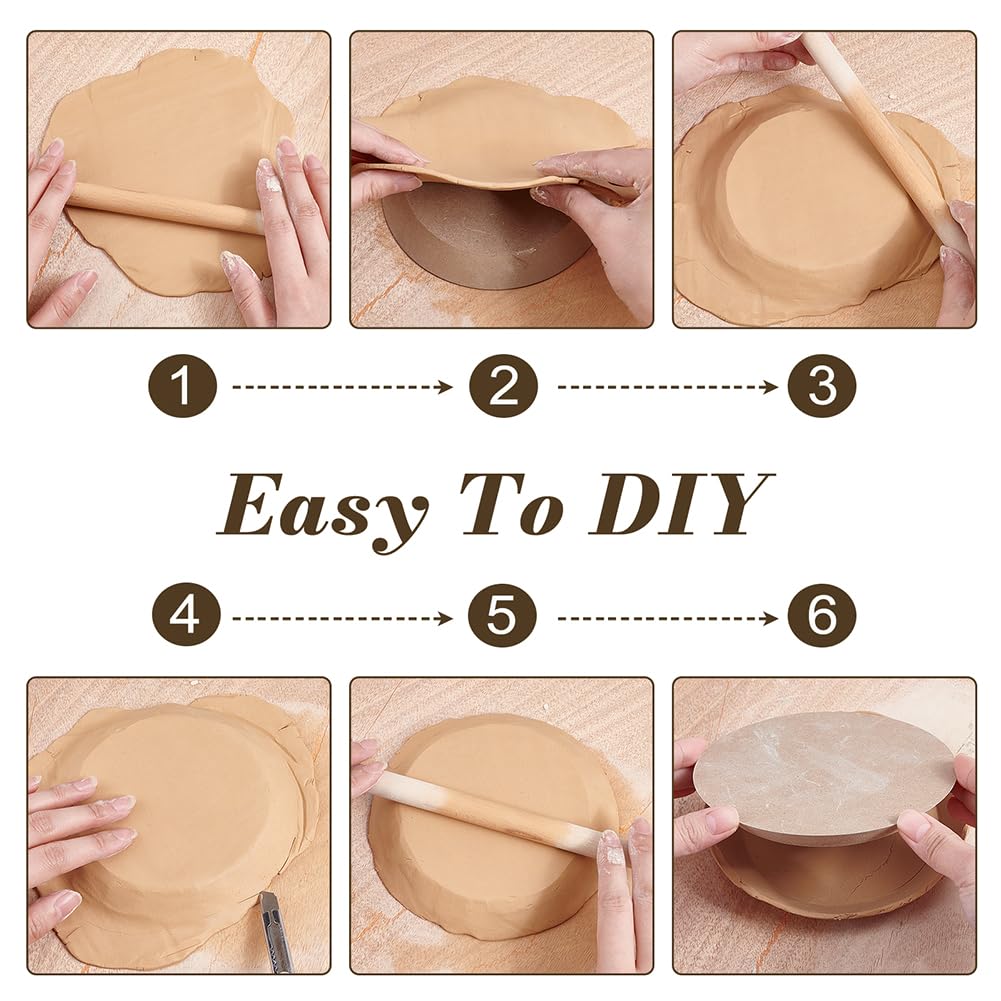 1
2
3
Easy To DIY
4
5
6